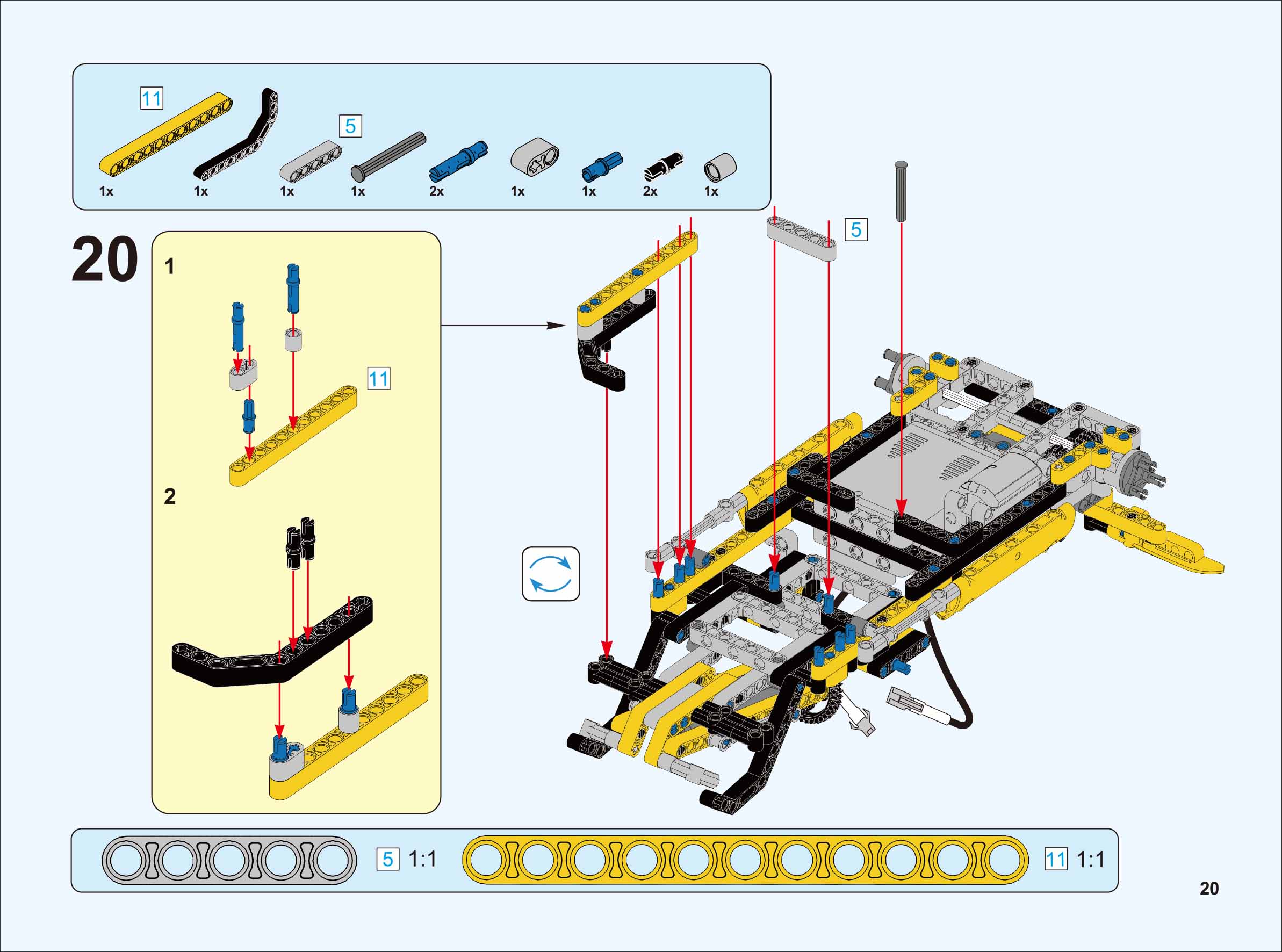 11
5
1x 1x 1x 1x 2x 1x 1x 2x 1x

20

1
11

2

5

5 1:1
11 1:1

20