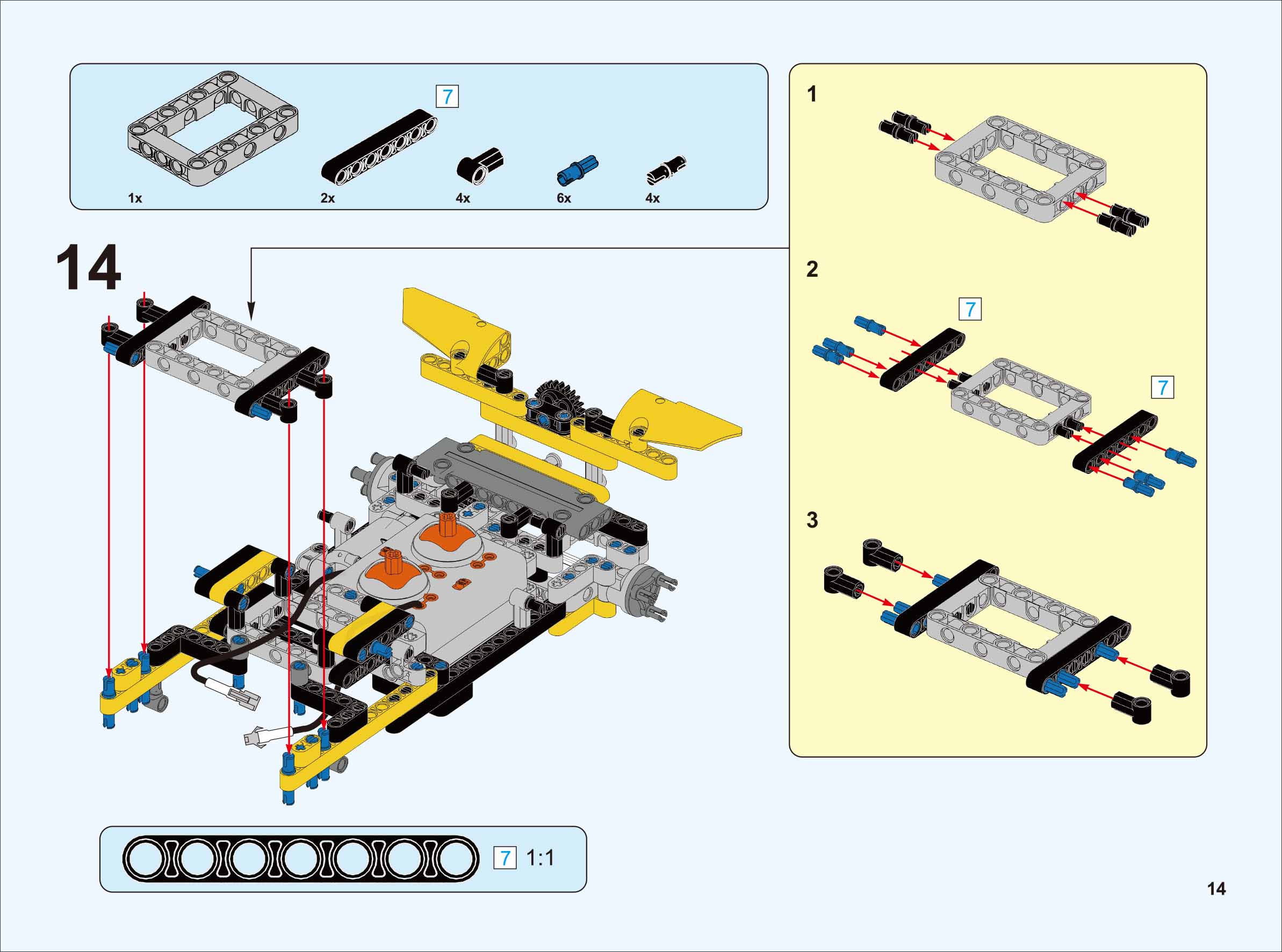 7

1x 2x 4x 6x 4x

14

1

2

7

7

3

7 1:1

14