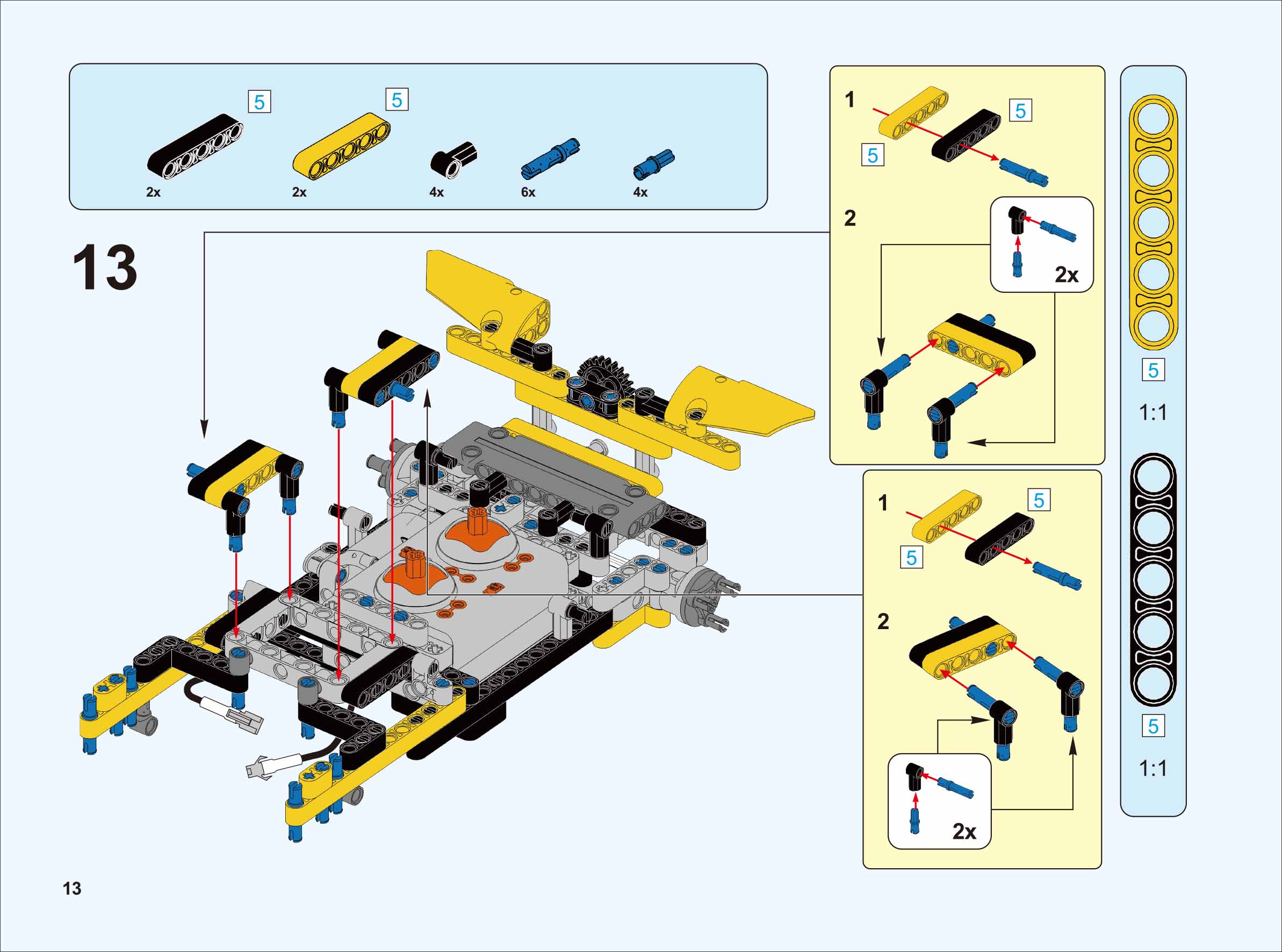 5
5
2x
2x
4x
6x
4x

13

1
5
5
2
2x

1
5
5
2
2x

5
1:1
5
1:1

13