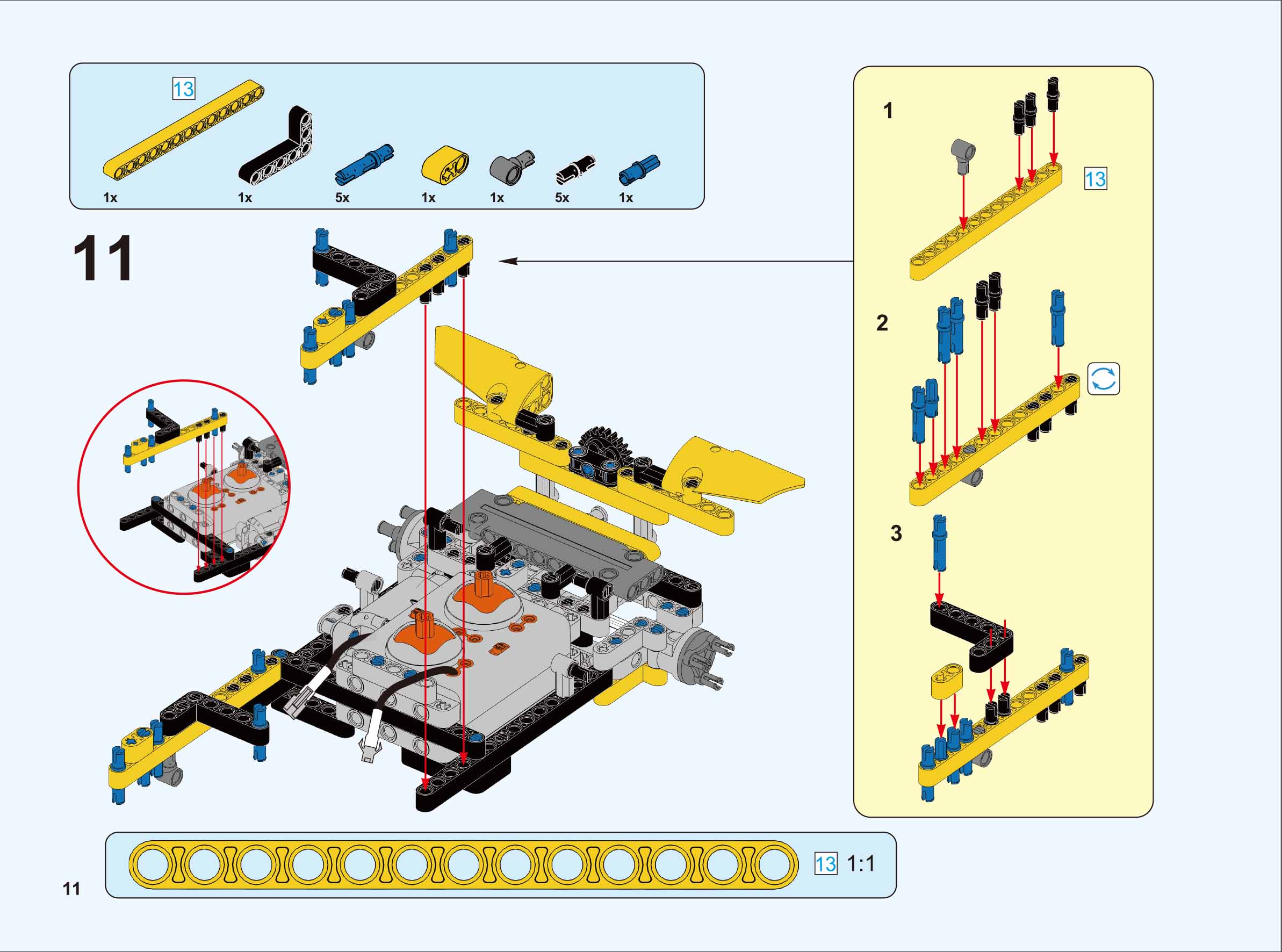 13

1x 1x 5x 1x 1x 5x 1x

11

1

13

2

3

13 1:1

11