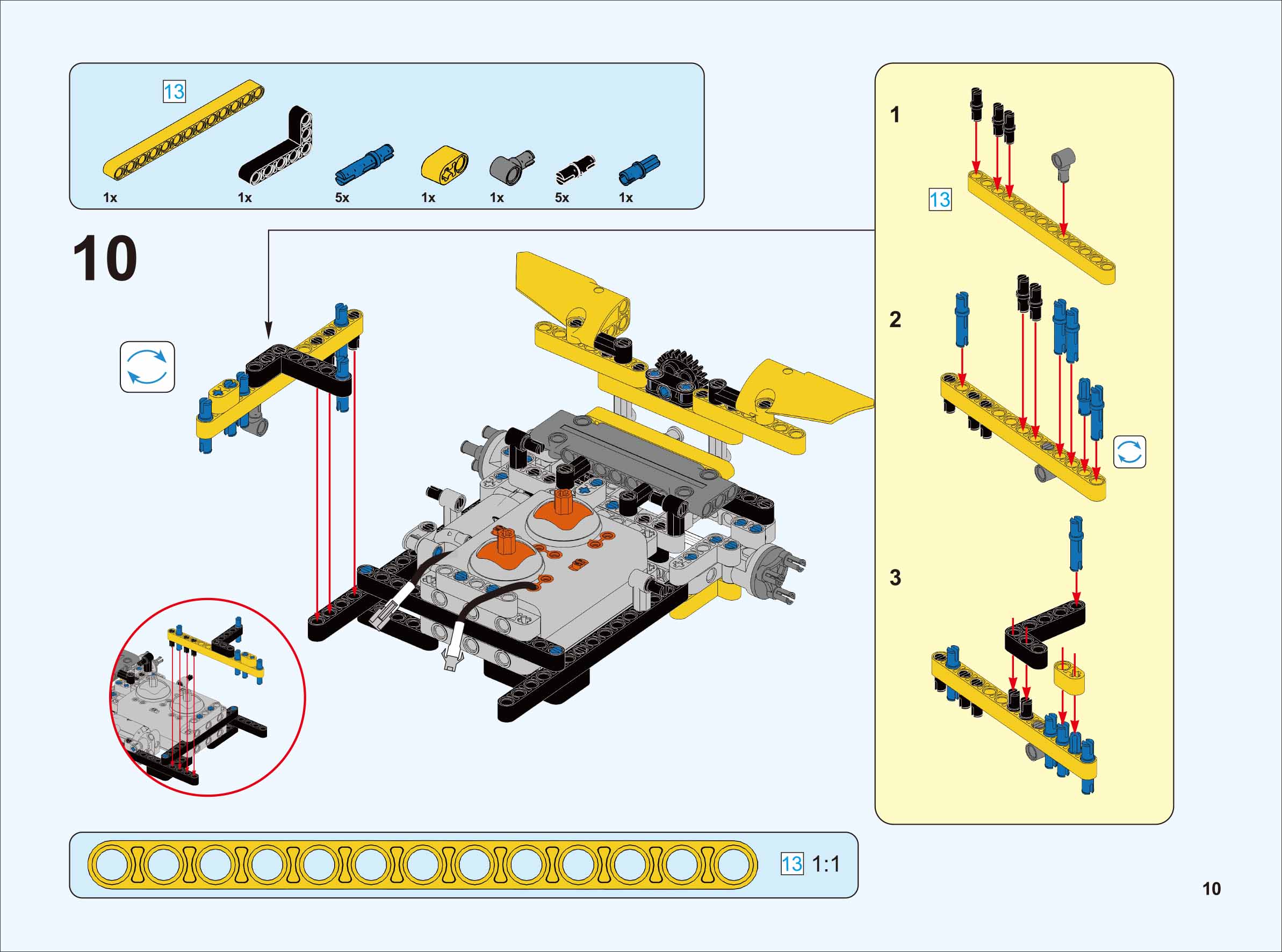 13

1x 1x 5x 1x 1x 5x 1x

10

1

13

2

3

13 1:1

10