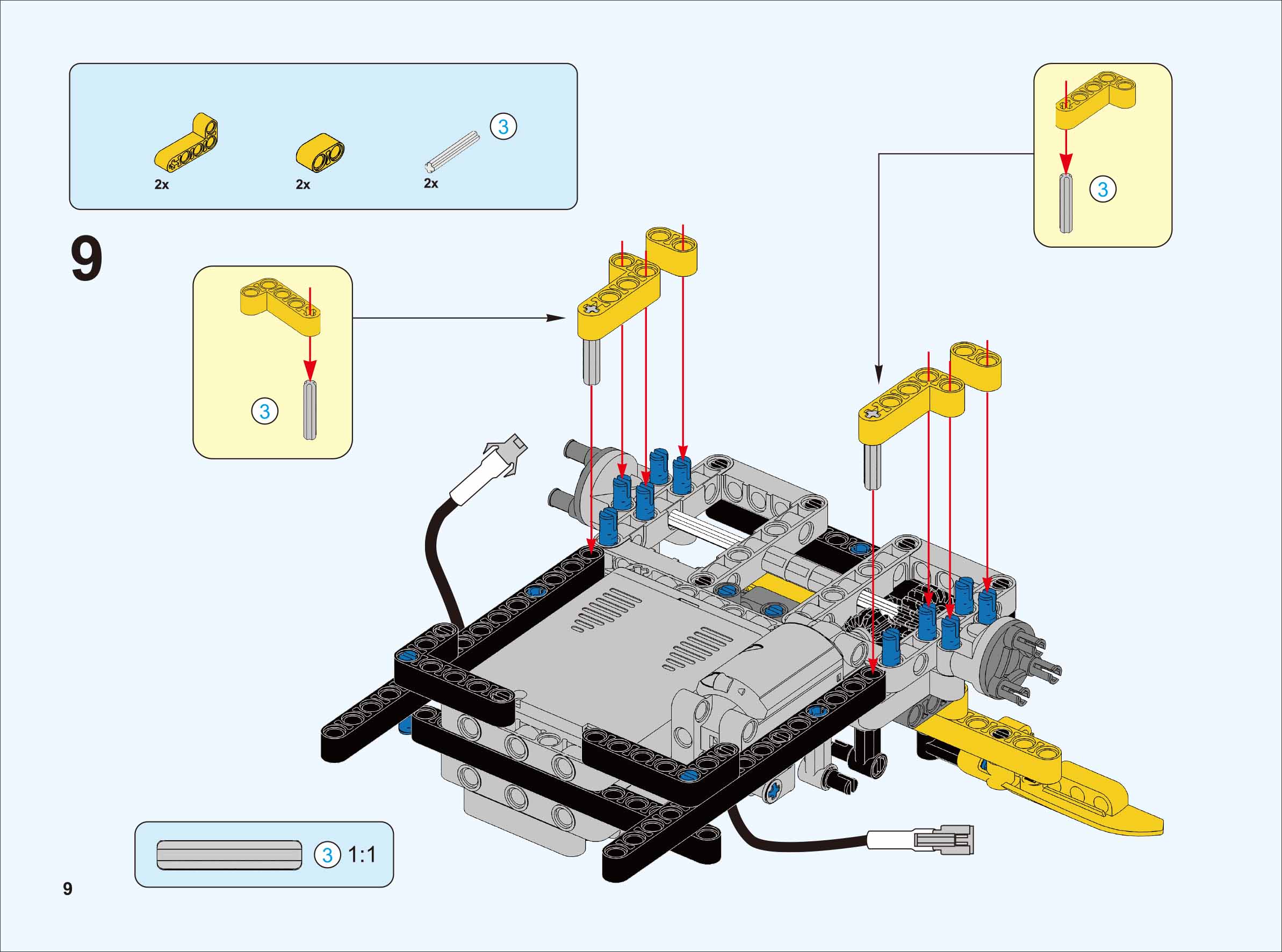 2x

2x

3

2x

9

3

3

3 1:1

9