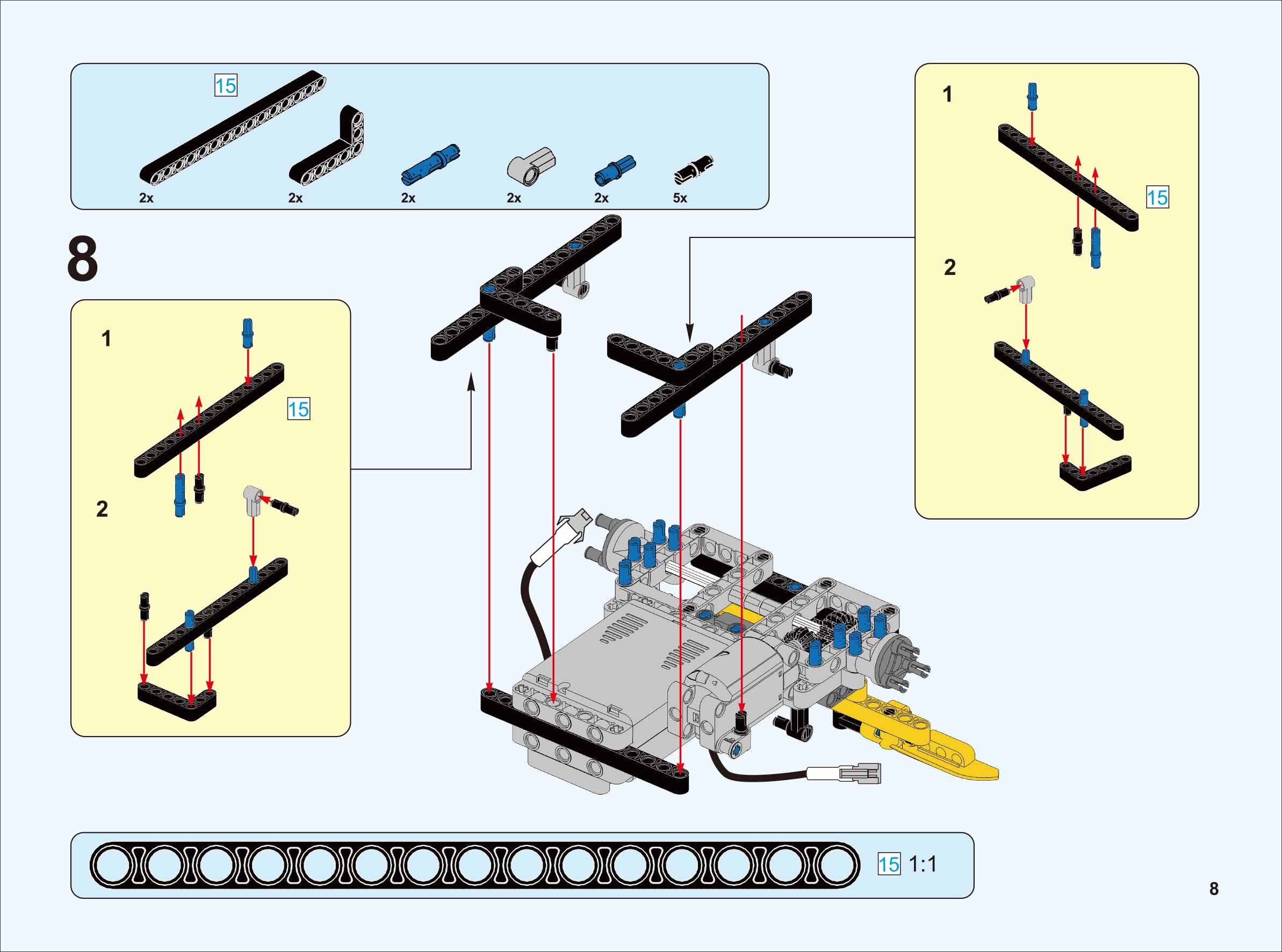 15

2x 2x 2x 2x 2x 5x

8

1

15

2

1

15

2

15 1:1

8