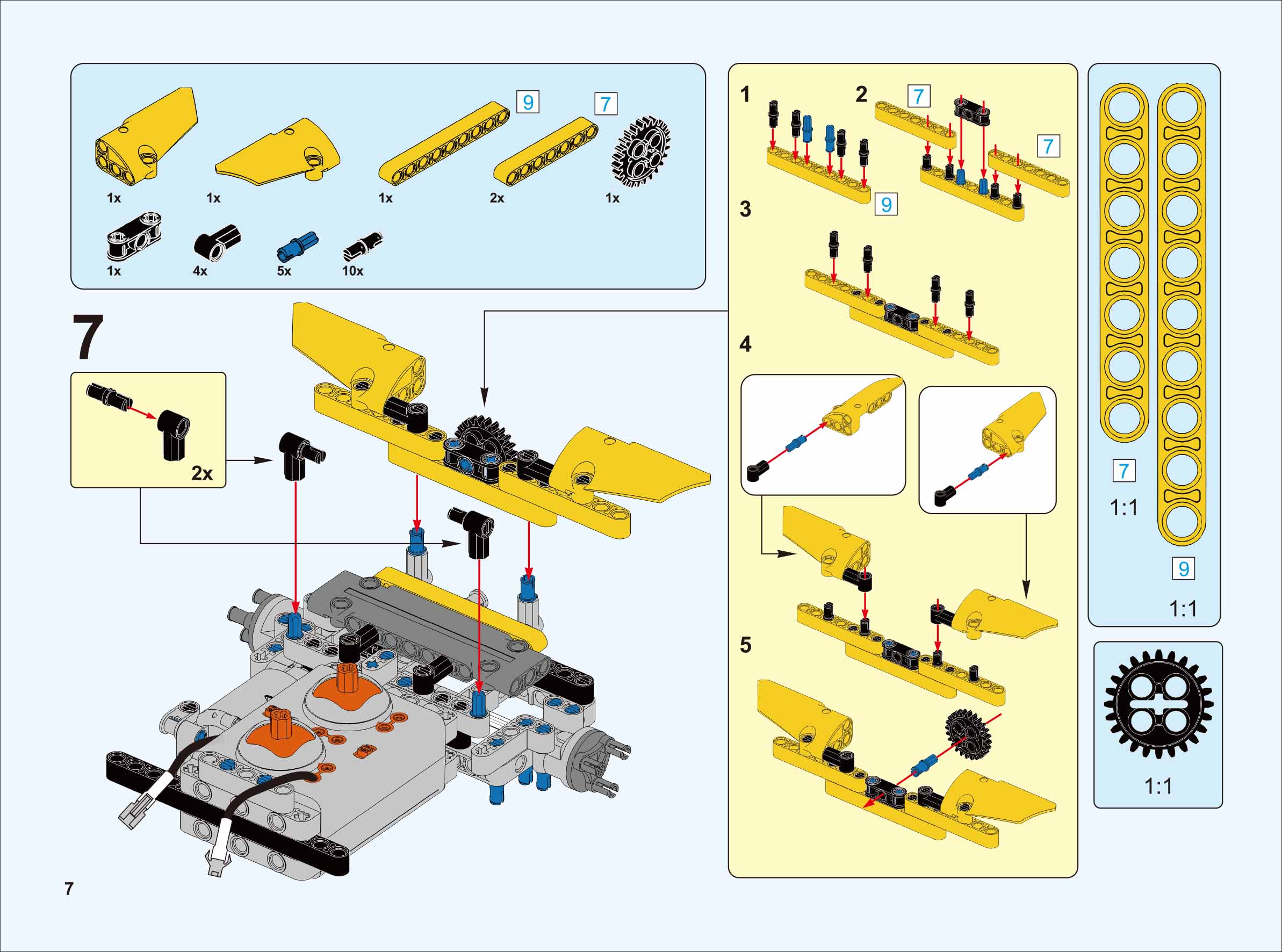 9
7
1x
1x
1x
2x
1x
1x
4x
5x
10x

7

2x

1
2
7
7
9
3
4
5

7
1:1
9
1:1

1:1

7