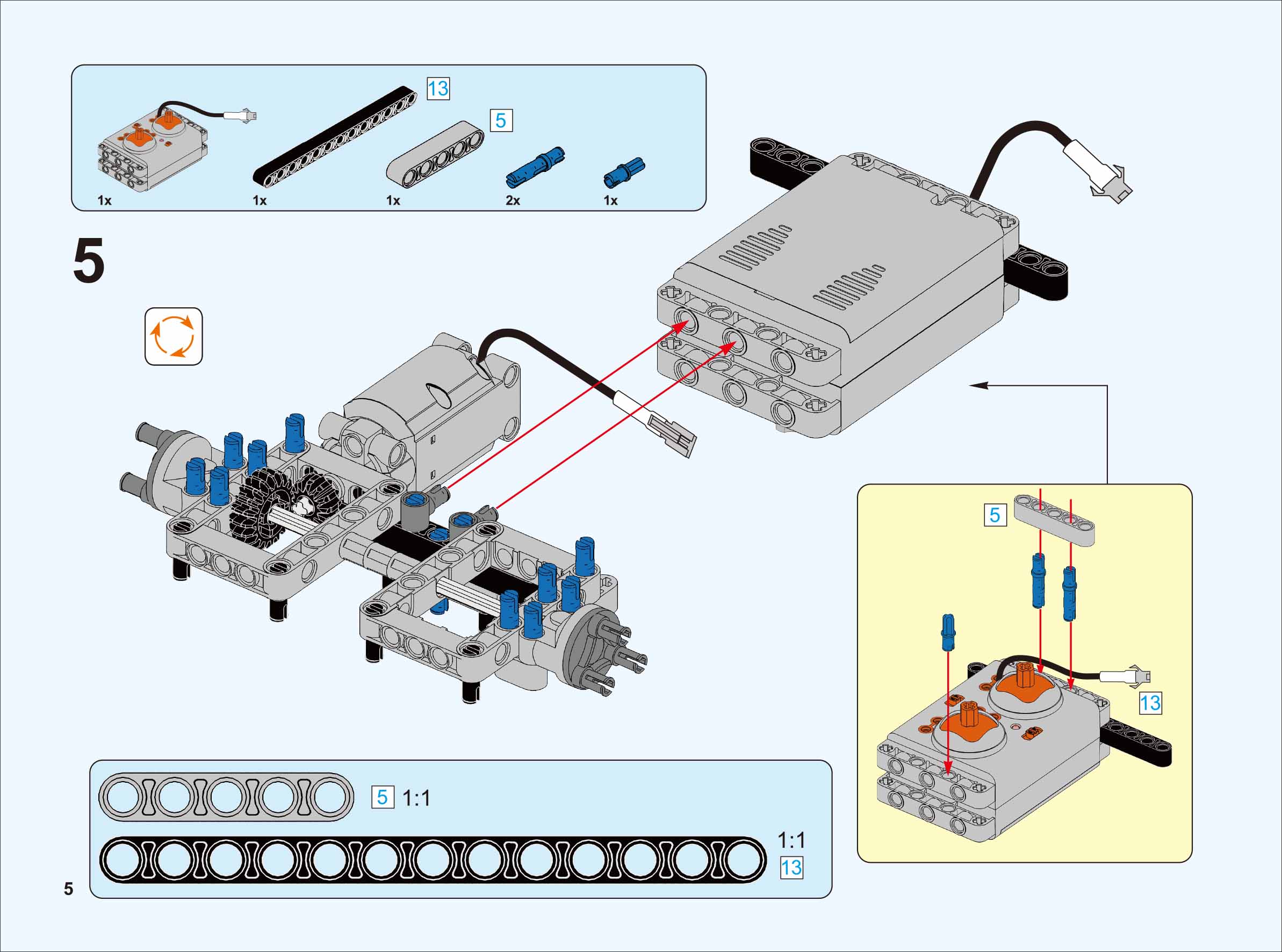 13

5

1x 1x 1x 2x 1x

5

5

13

5 1:1

1:1
13

5