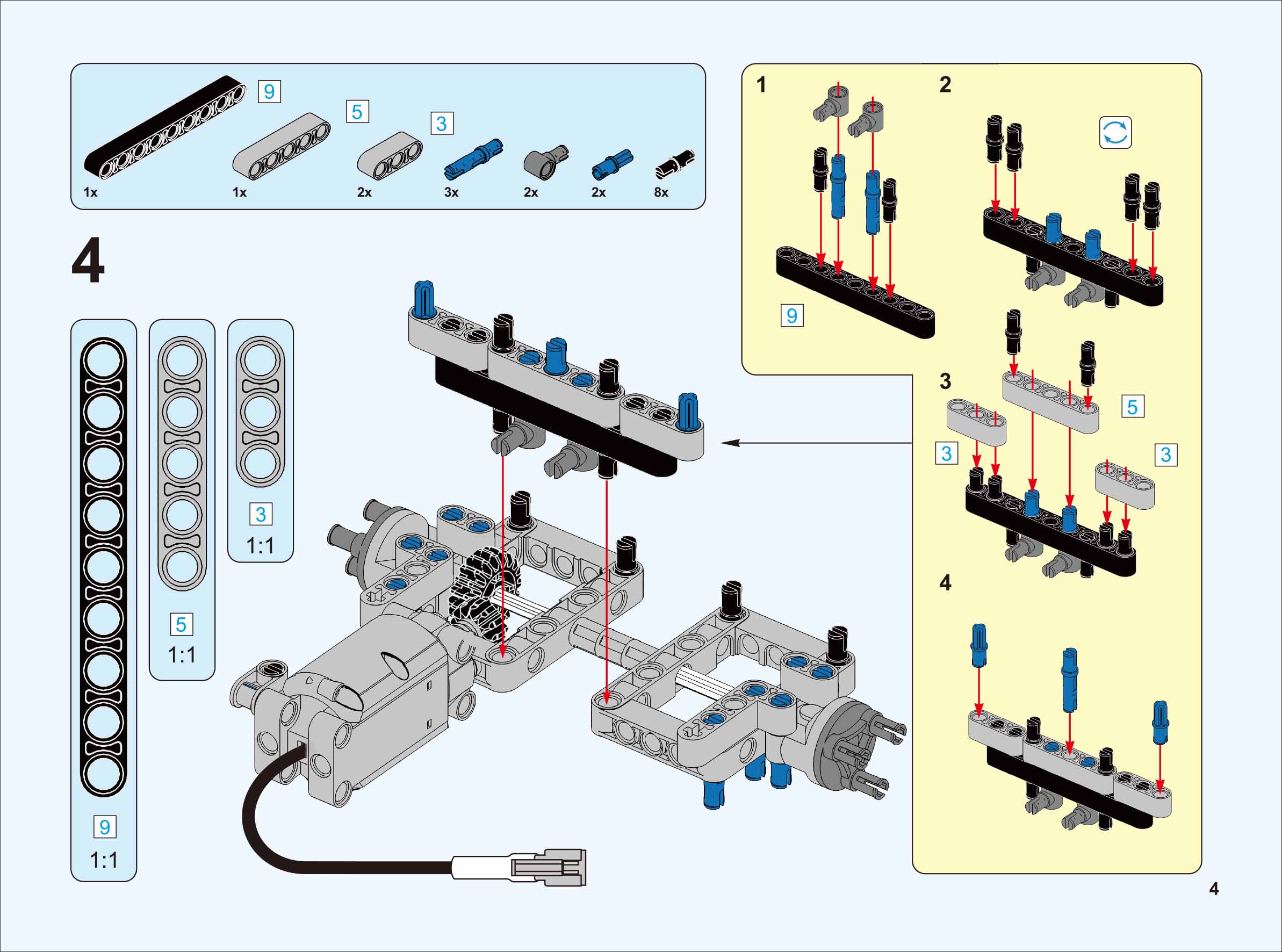 9
5
3
1x
1x
2x
3x
2x
2x
8x

4

9
1:1

5
1:1

3
1:1

1
9

2

3
5
3
3

4

4