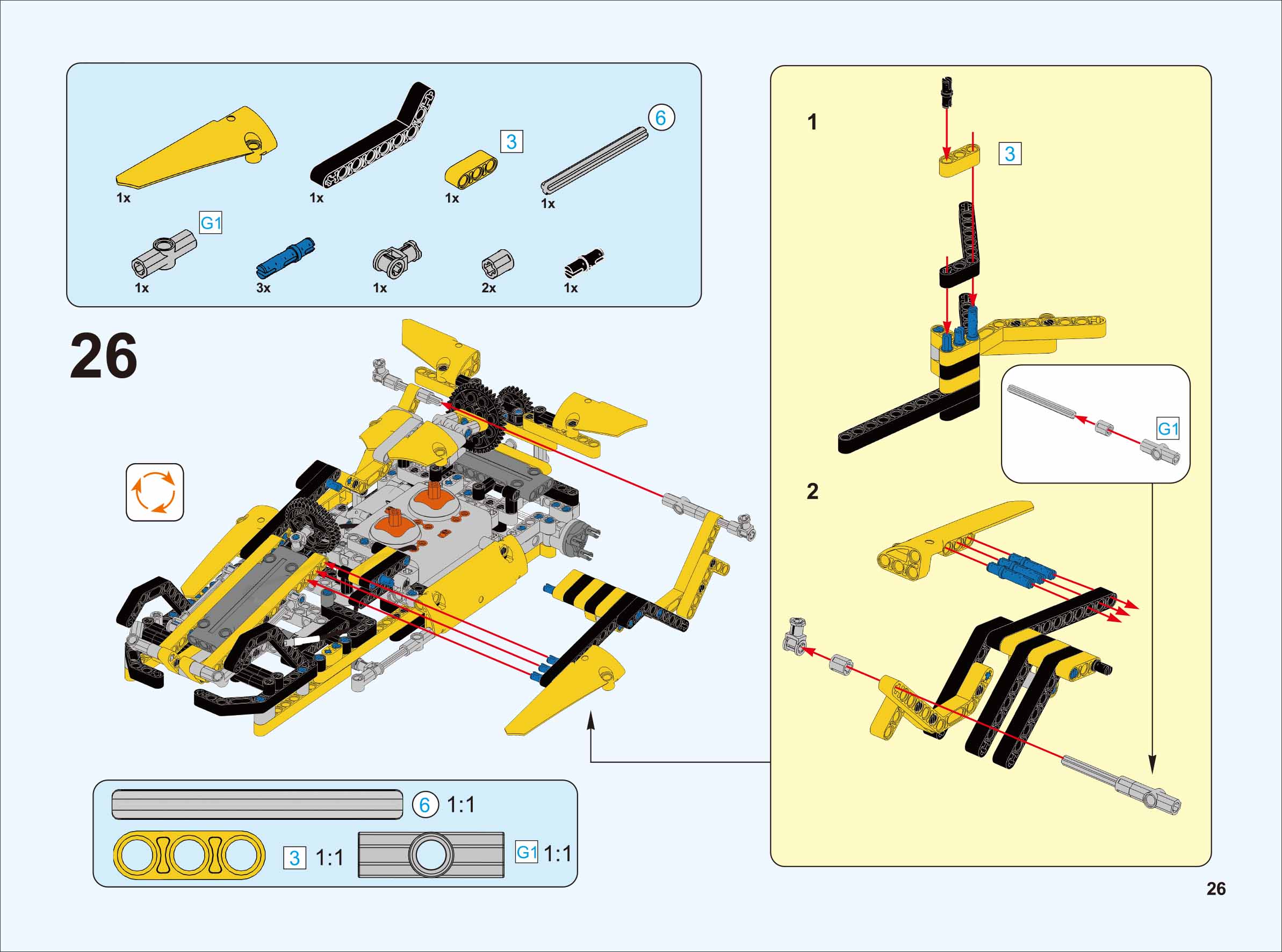 1x
1x
3
1x
6
1x
G1
1x
3x
1x
2x
1x

26

6 1:1
3 1:1
G1 1:1

1
3
G1
2

26