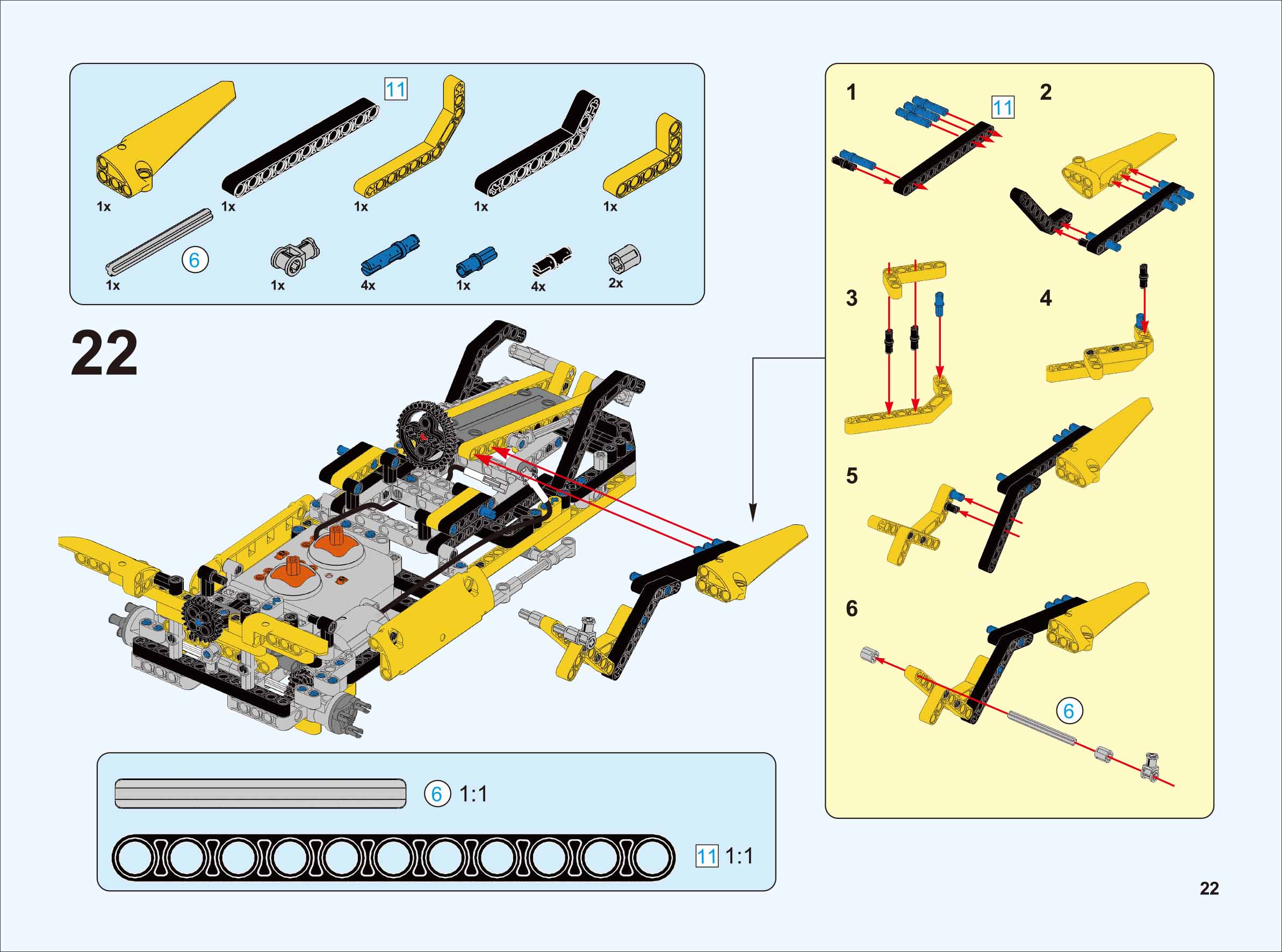 11

1x 1x 1x 1x 1x

6

1x 1x 4x 1x 4x 2x

22

6 1:1

11 1:1

1

11

2

3

4

5

6

6

22