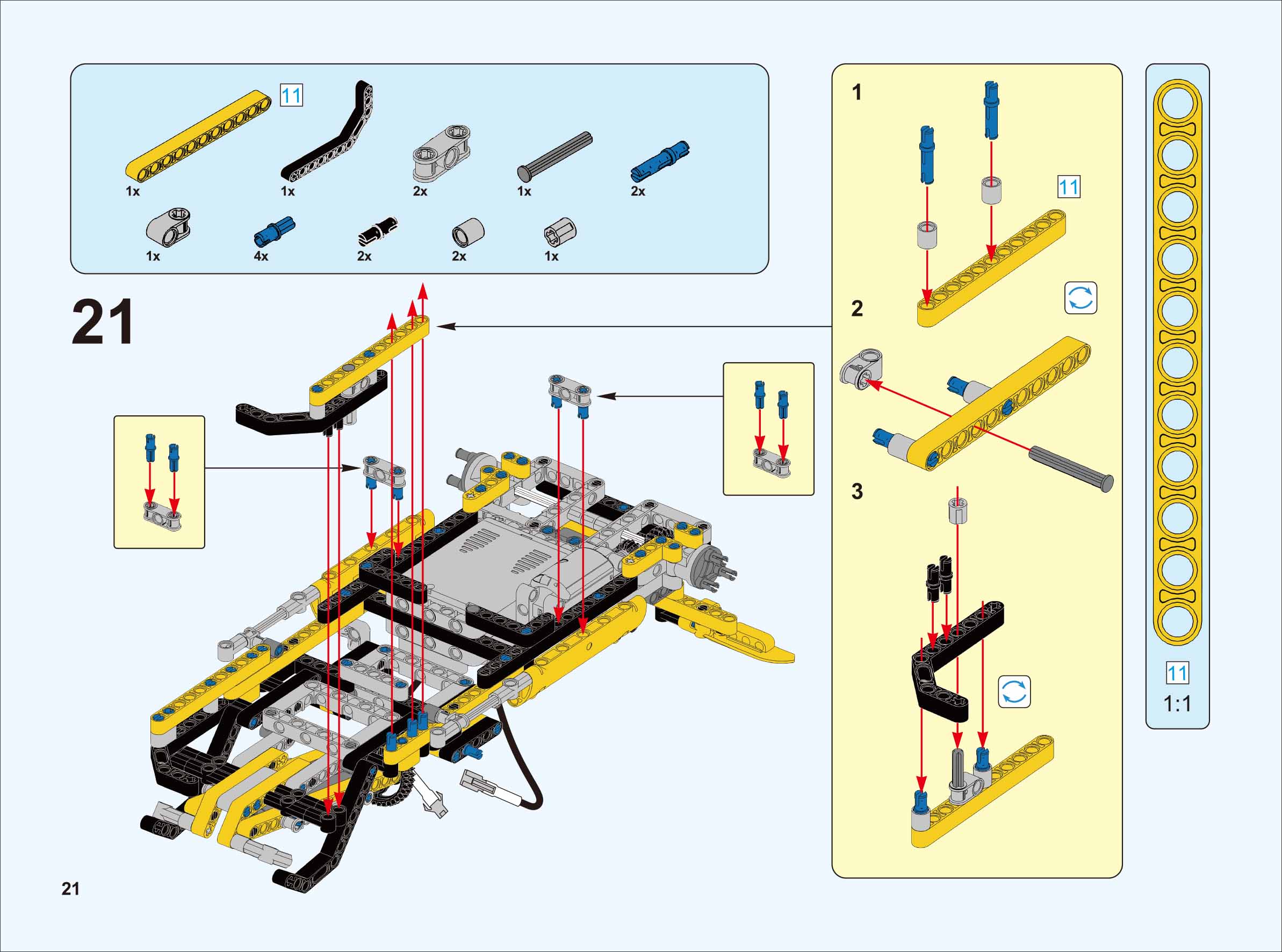 11
1x
1x
2x
1x
2x
1x
4x
2x
2x
1x

21

1
11
2
3

11
1:1

21