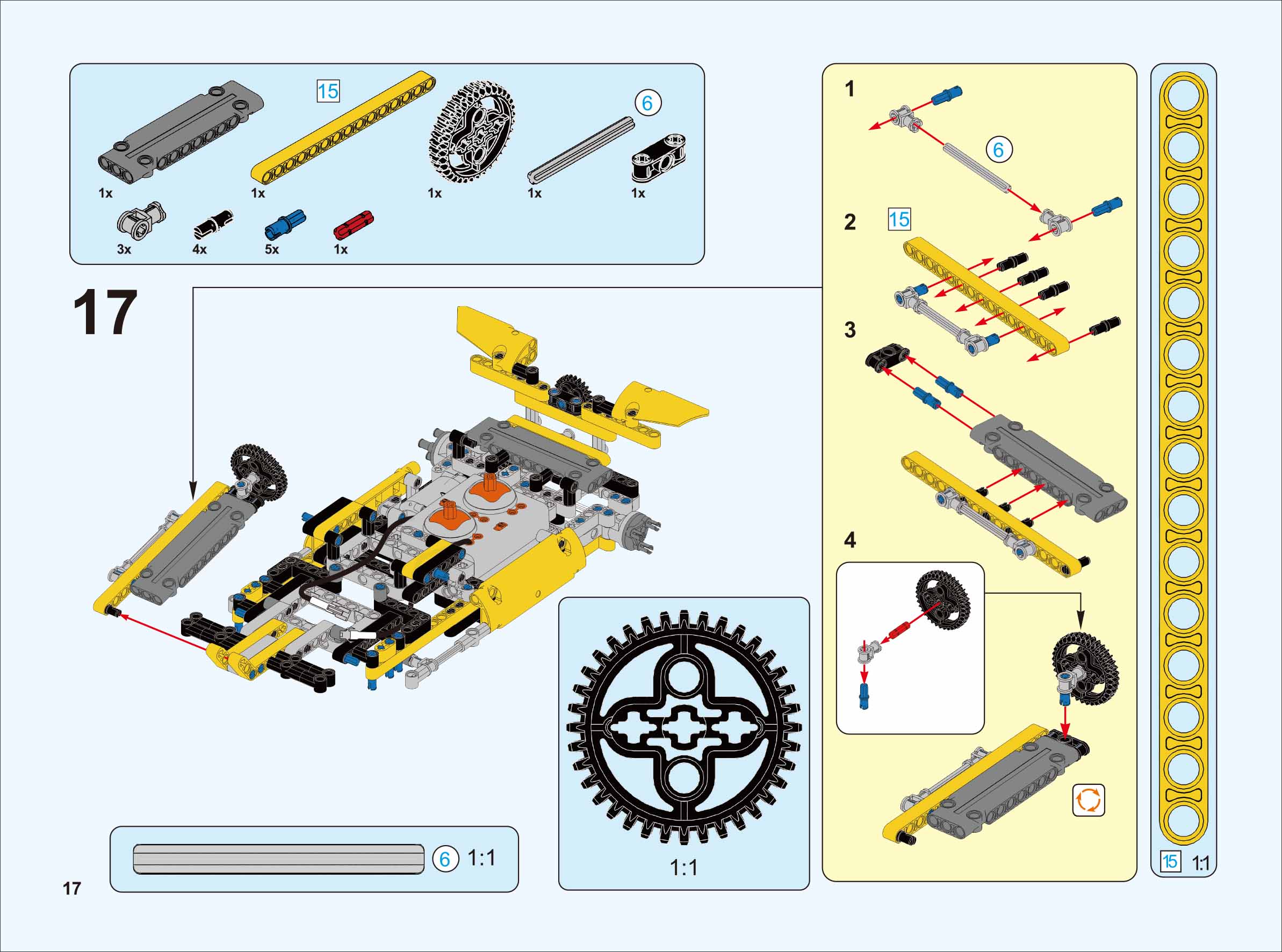 15

6

1x

1x

1x

1x

1x

3x

4x

5x

1x

17

1

6

2

15

3

4

6 1:1

1:1

15 1:1

17