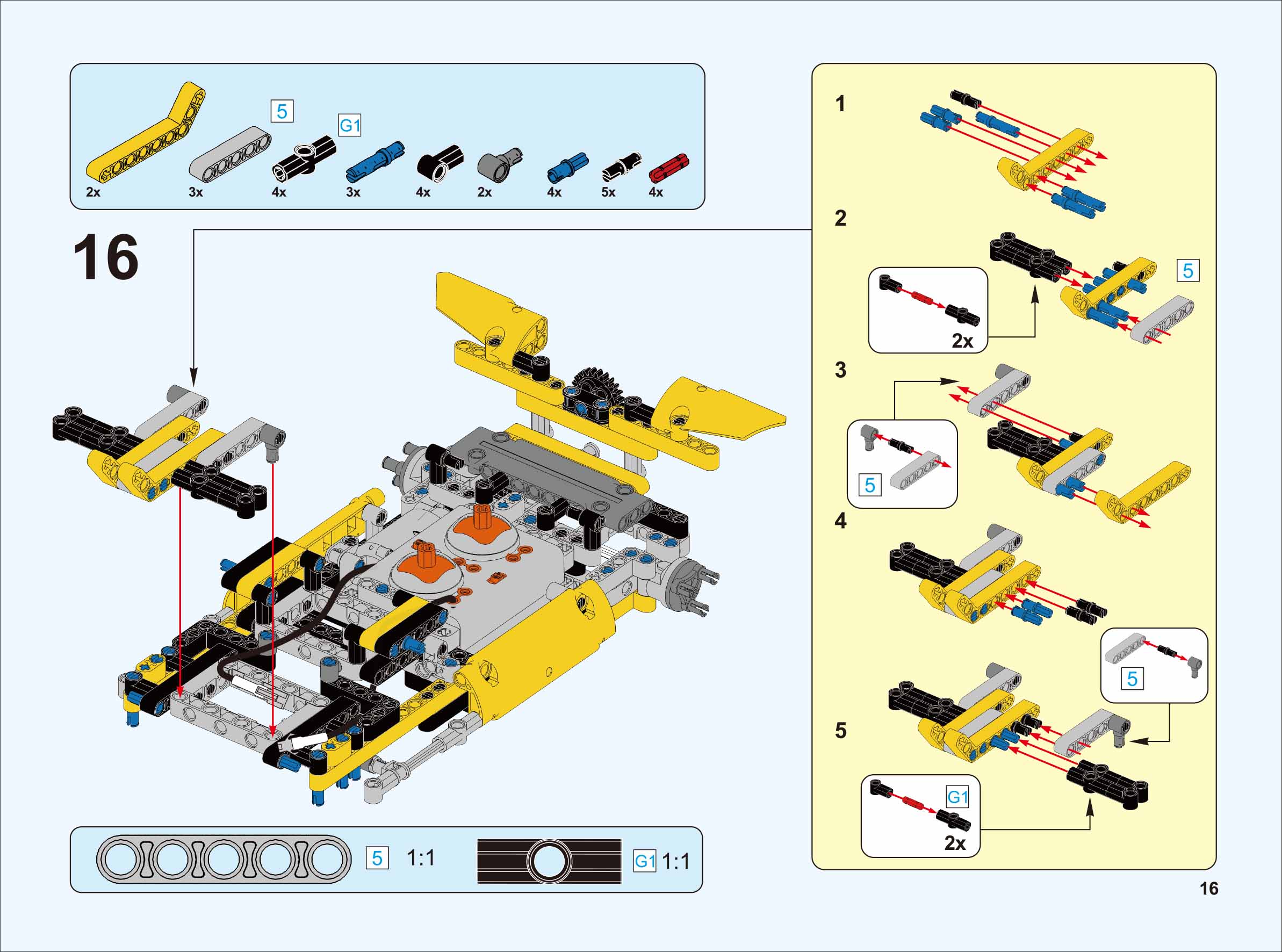 5
G1
2x
3x
4x
3x
4x
2x
4x
5x
4x

16

5
1:1
G1
1:1

1

2
5
2x

3
5

4

5
5
G1
2x

16