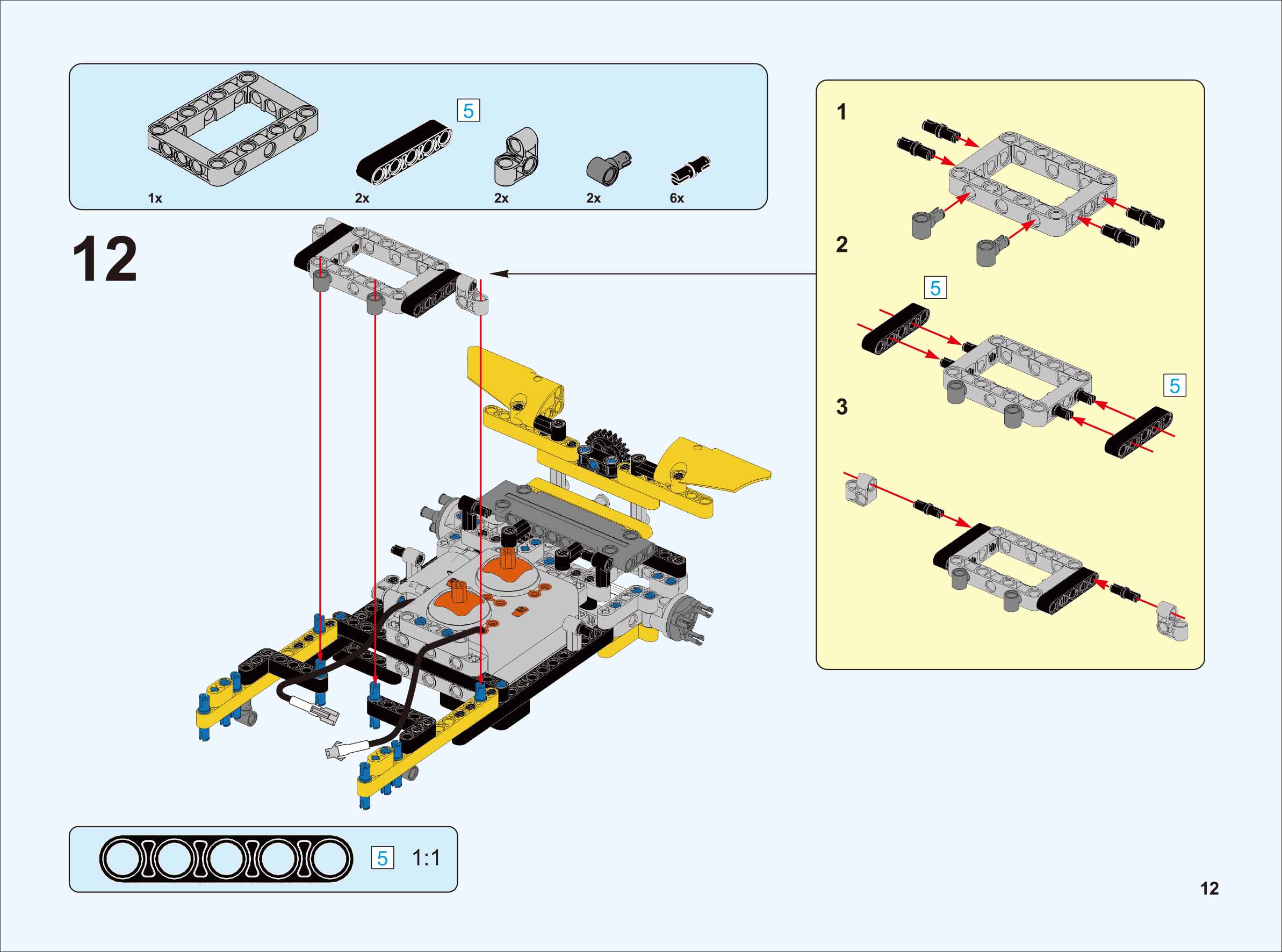 5

1x

2x

2x

2x

6x

12

1

2

5

5

3

5 1:1

12