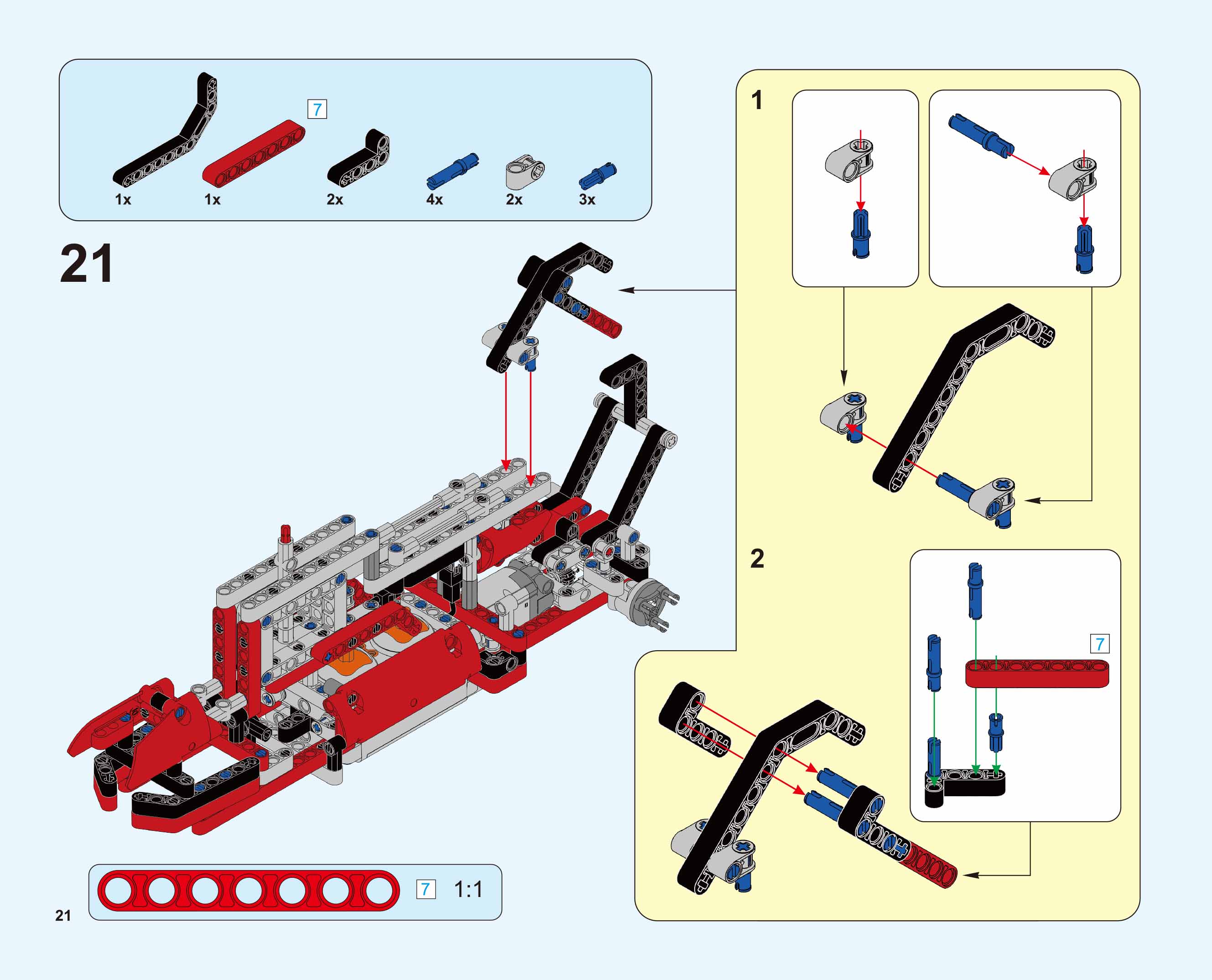 7

1x 1x 2x 4x 2x 3x

21

1

2

7

7 1:1

21