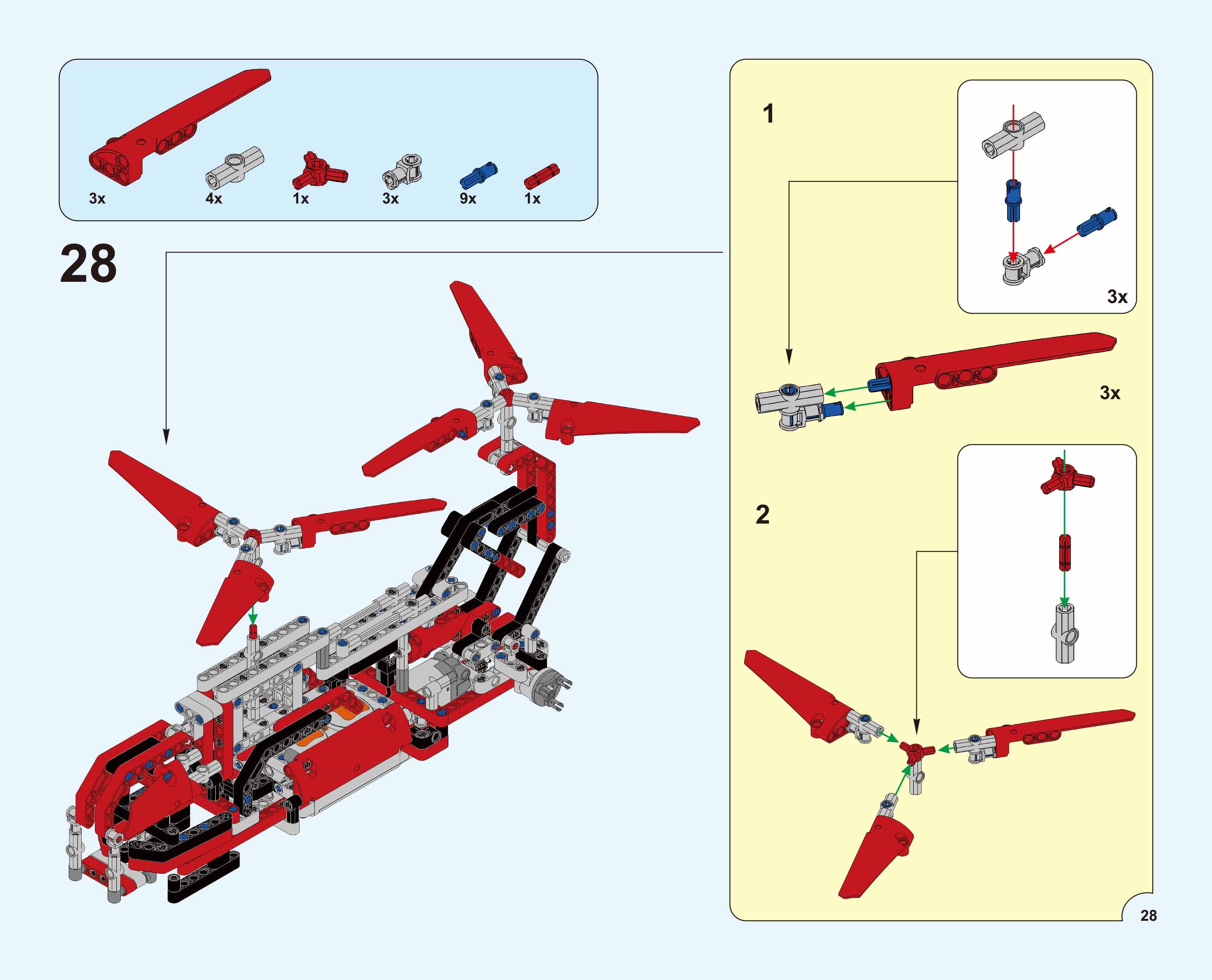 3x 4x 1x 3x 9x 1x

28

1

3x

3x

2

28