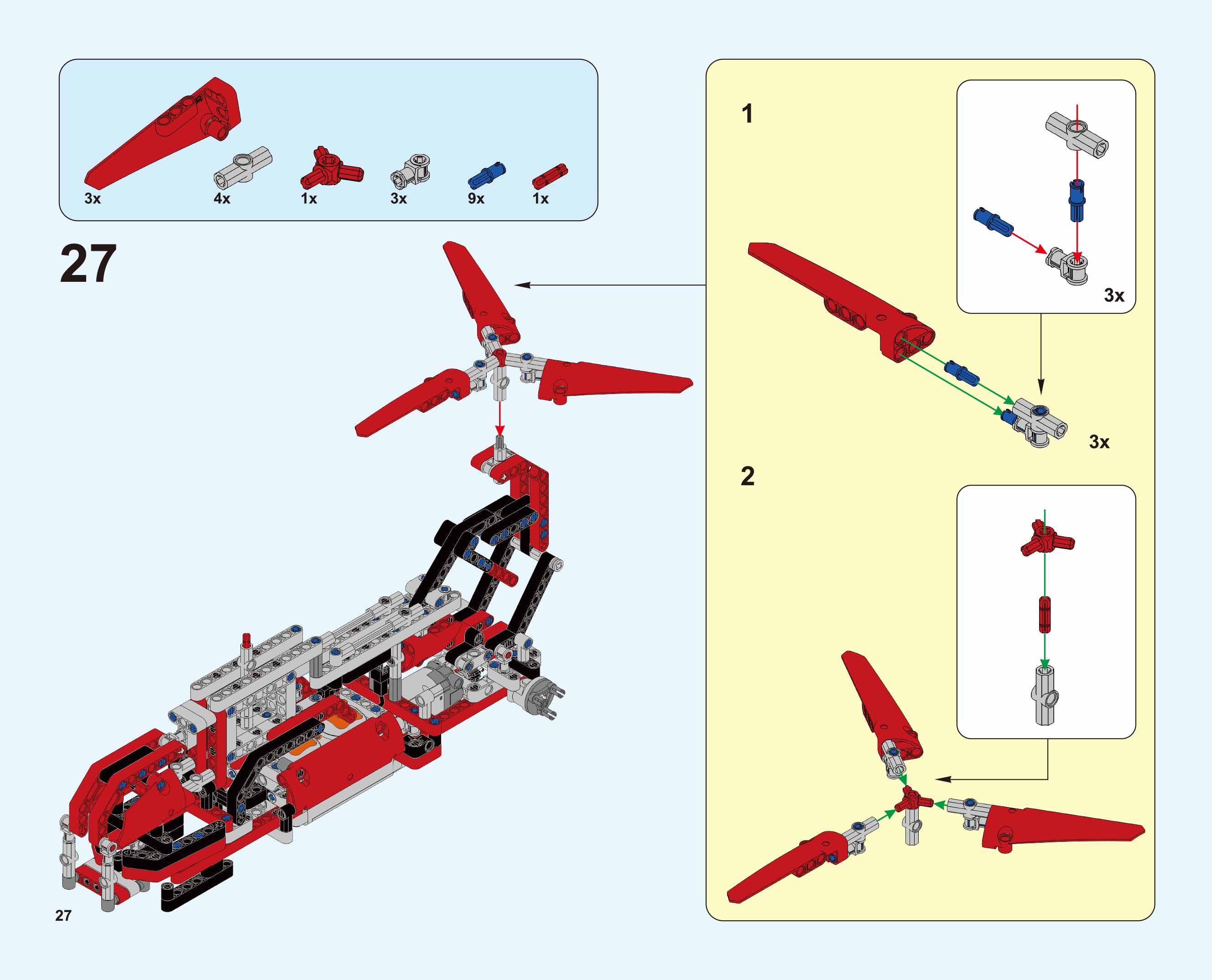 3x 4x 1x 3x 9x 1x

27

1

3x

3x

2

27