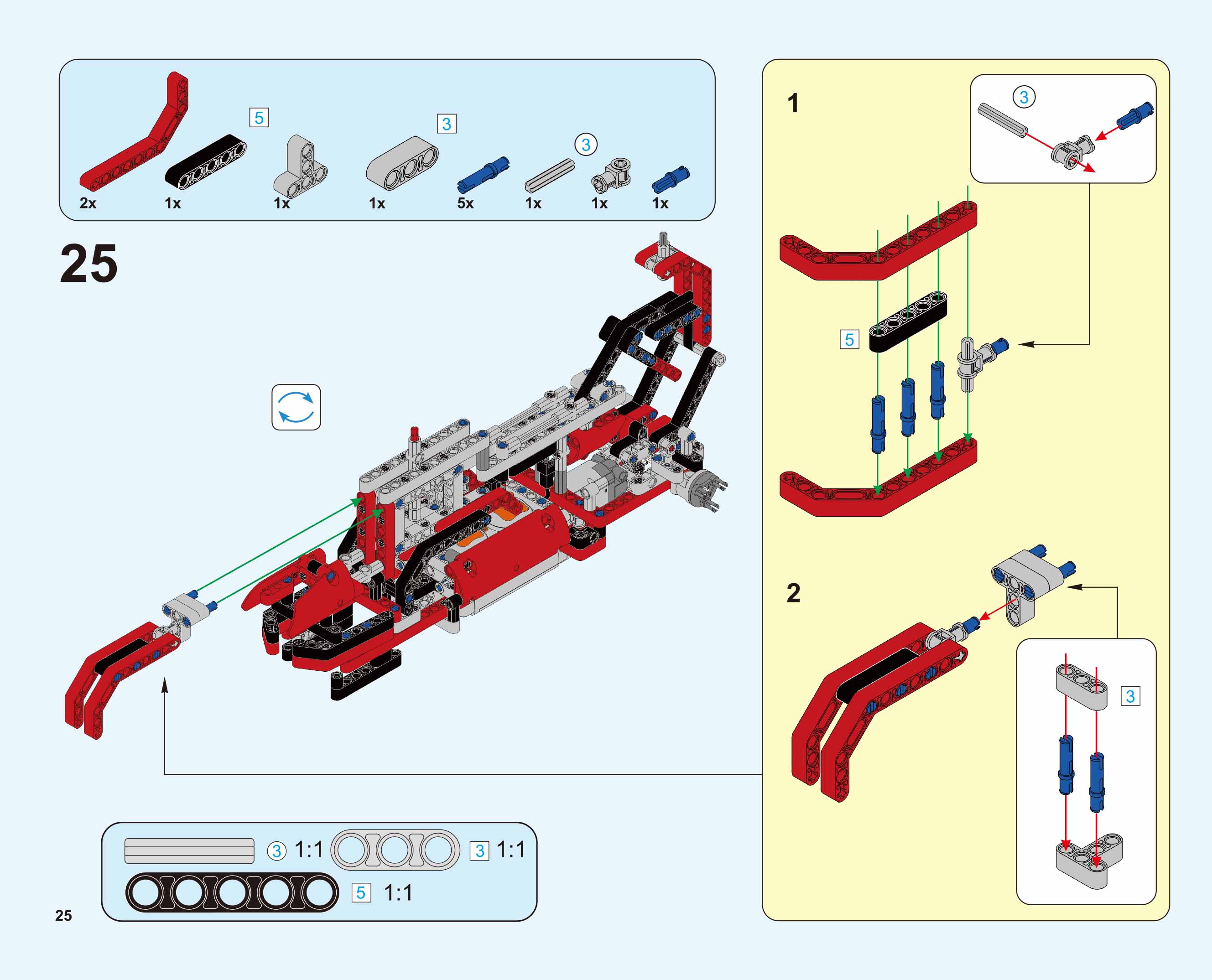 5
3
3
2x
1x
1x
1x
5x
1x
1x
1x

25

1
3
5

2
3

3 1:1
3 1:1
5 1:1

25