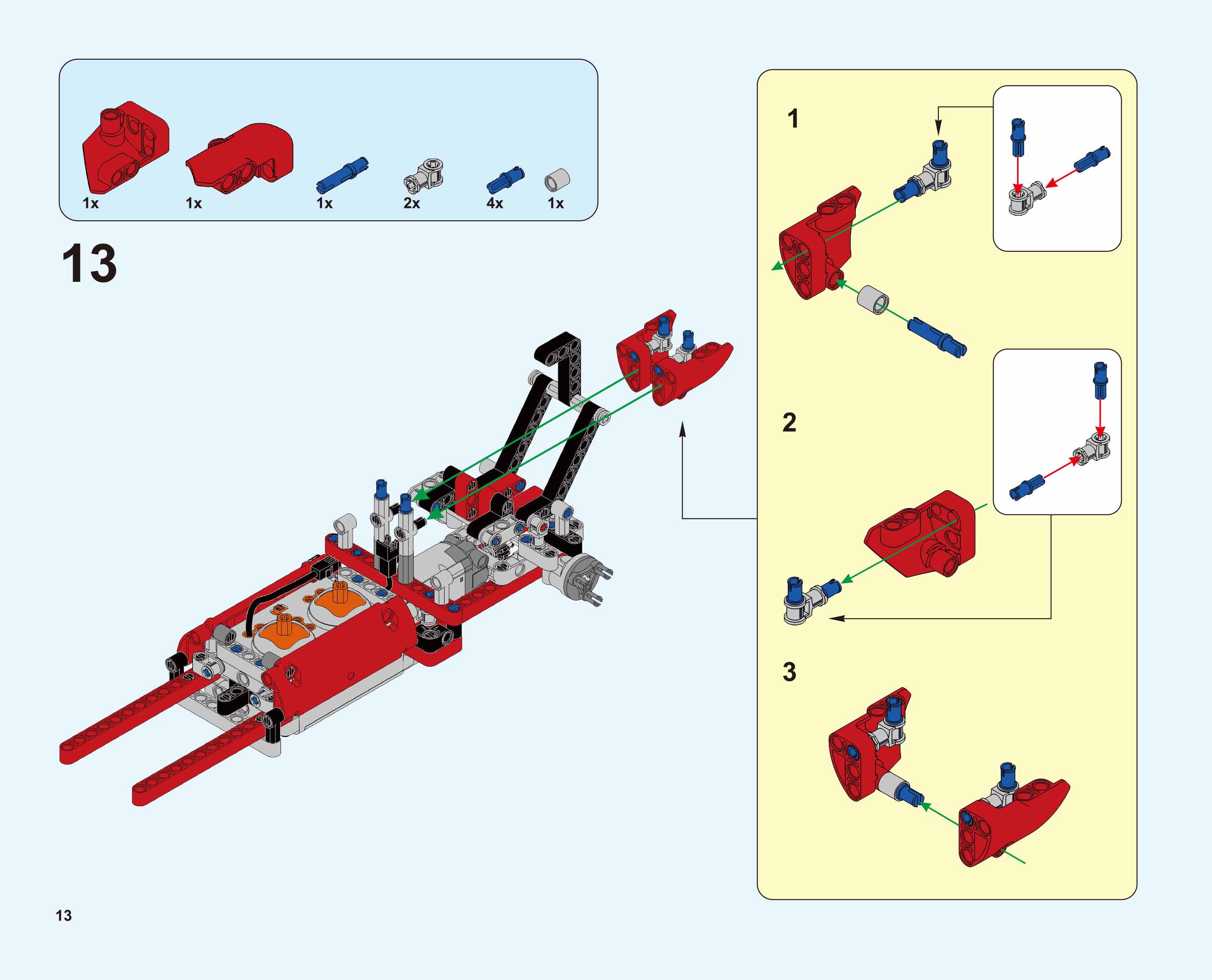 1x 1x 1x 2x 4x 1x

13

1

2

3

13