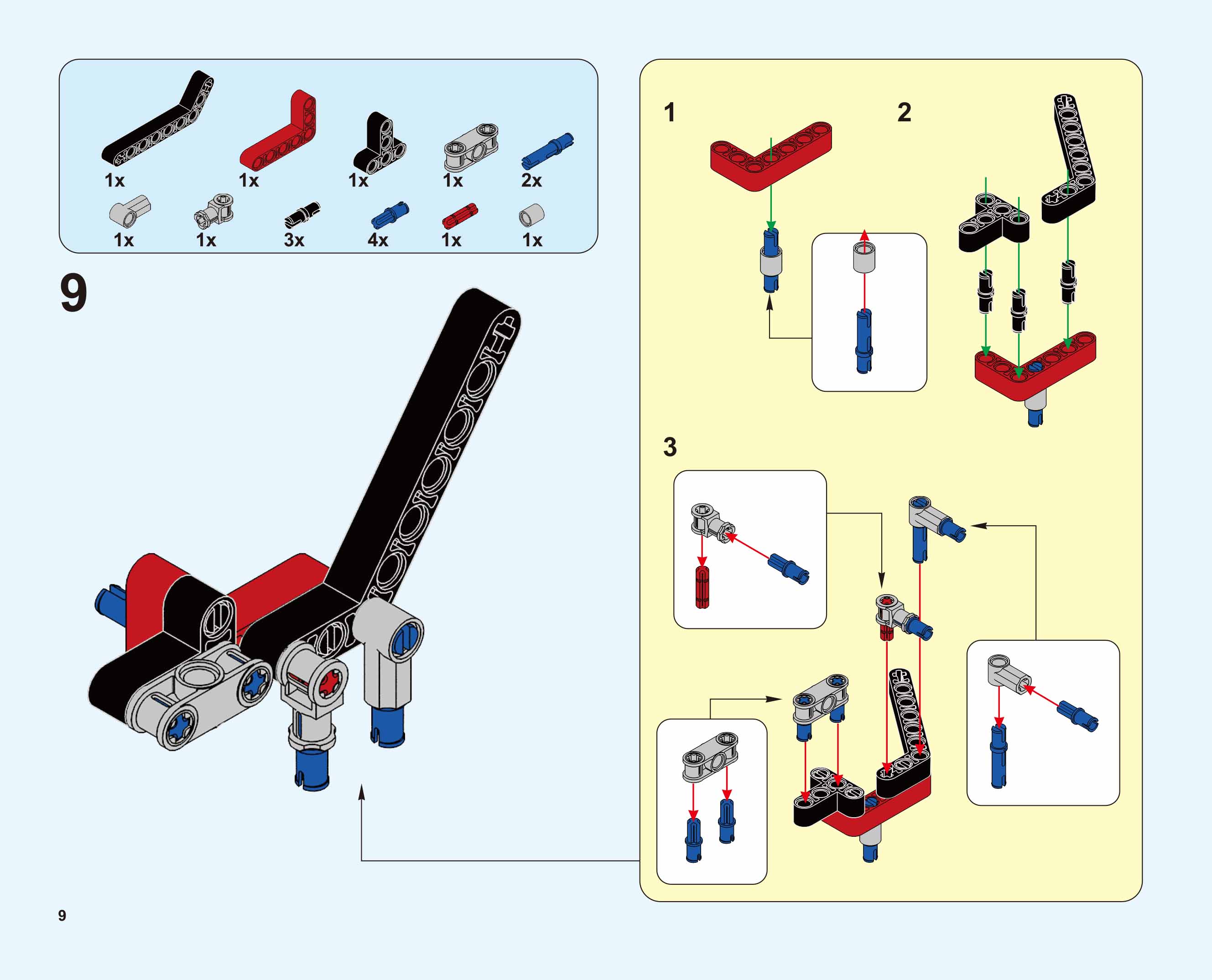 1x 1x 1x 1x 2x

1x 1x 3x 4x 1x 1x

9

1

2

3

9