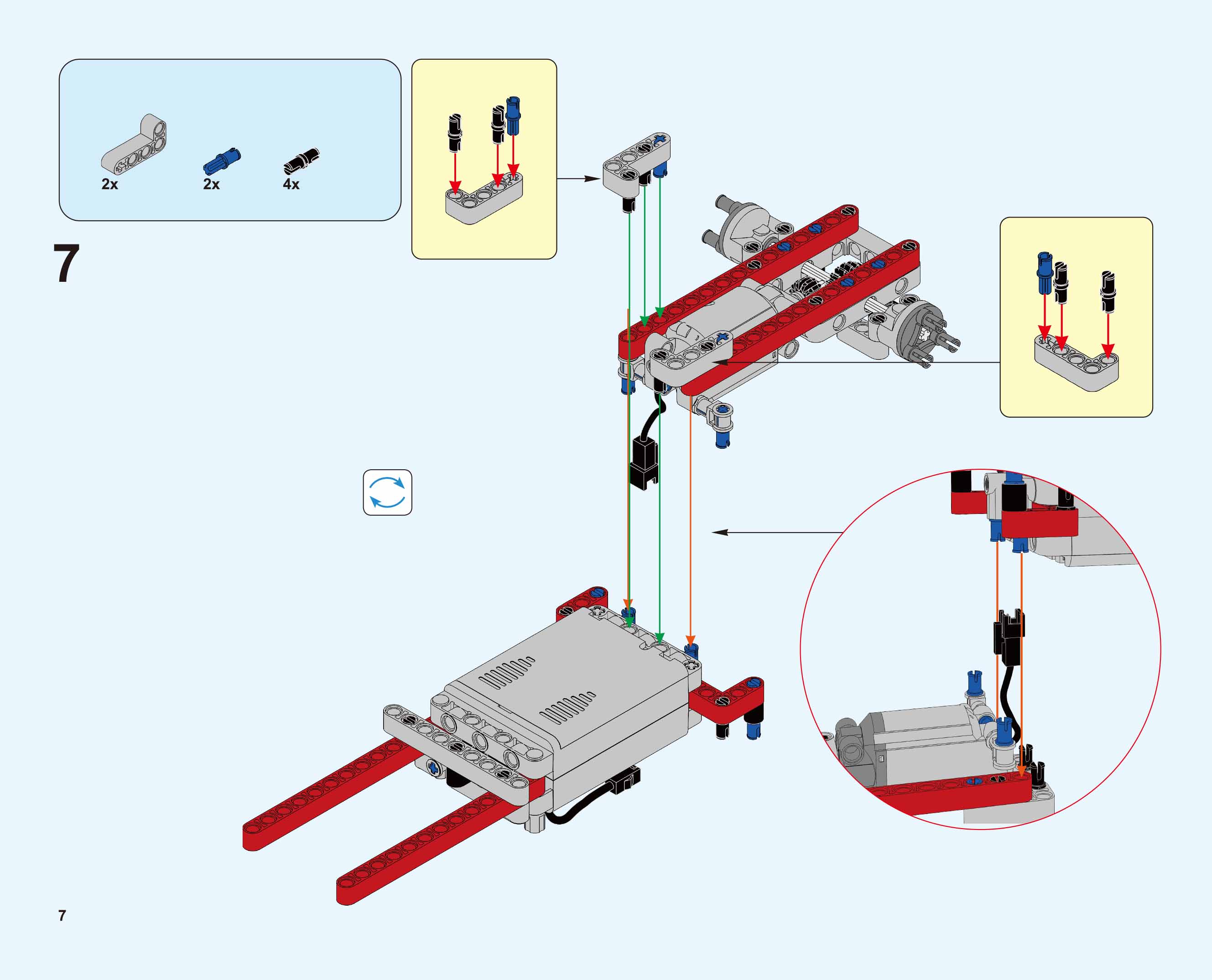 2x
2x
4x

7

7