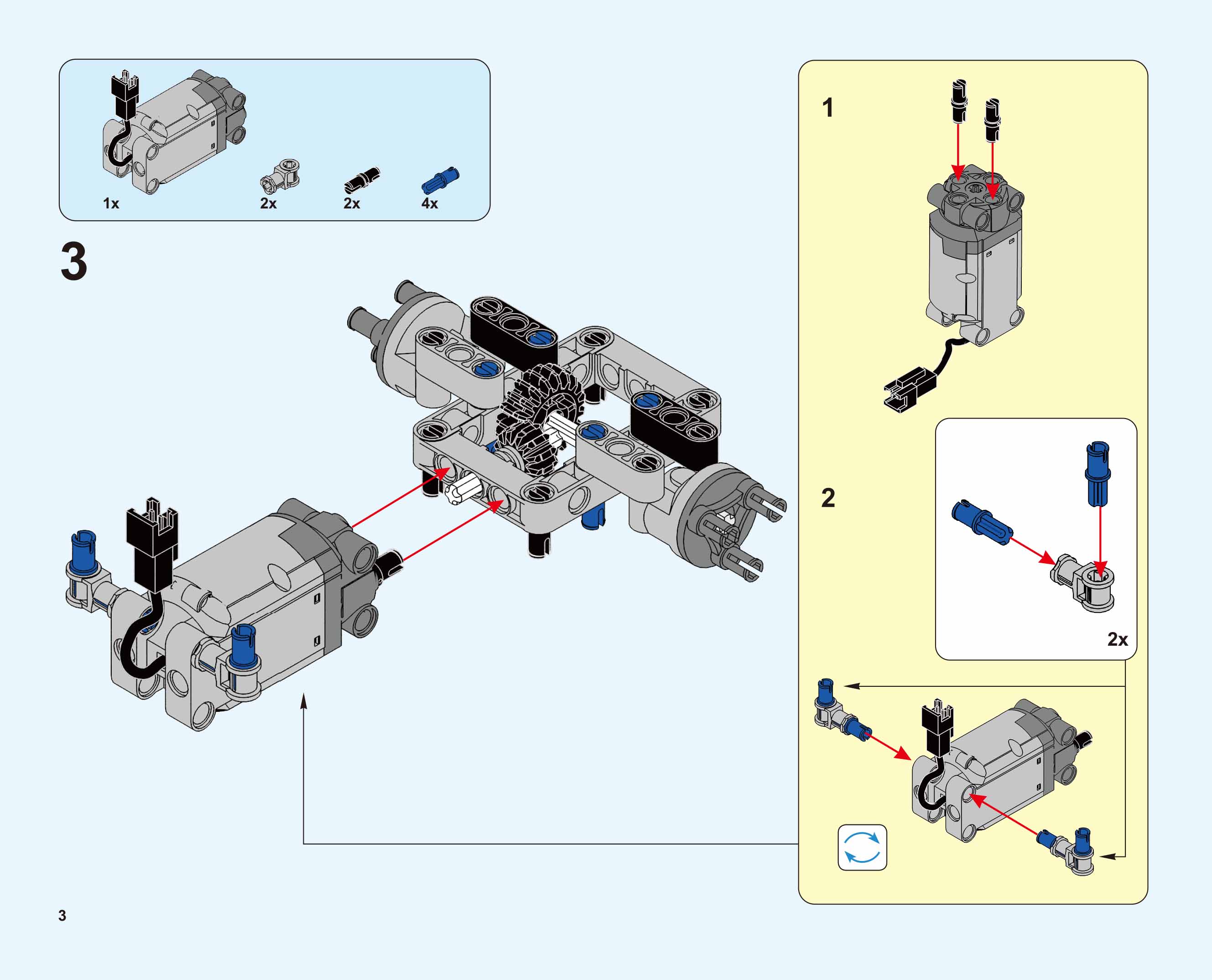 1x
2x
2x
4x

3

1

2

2x

3