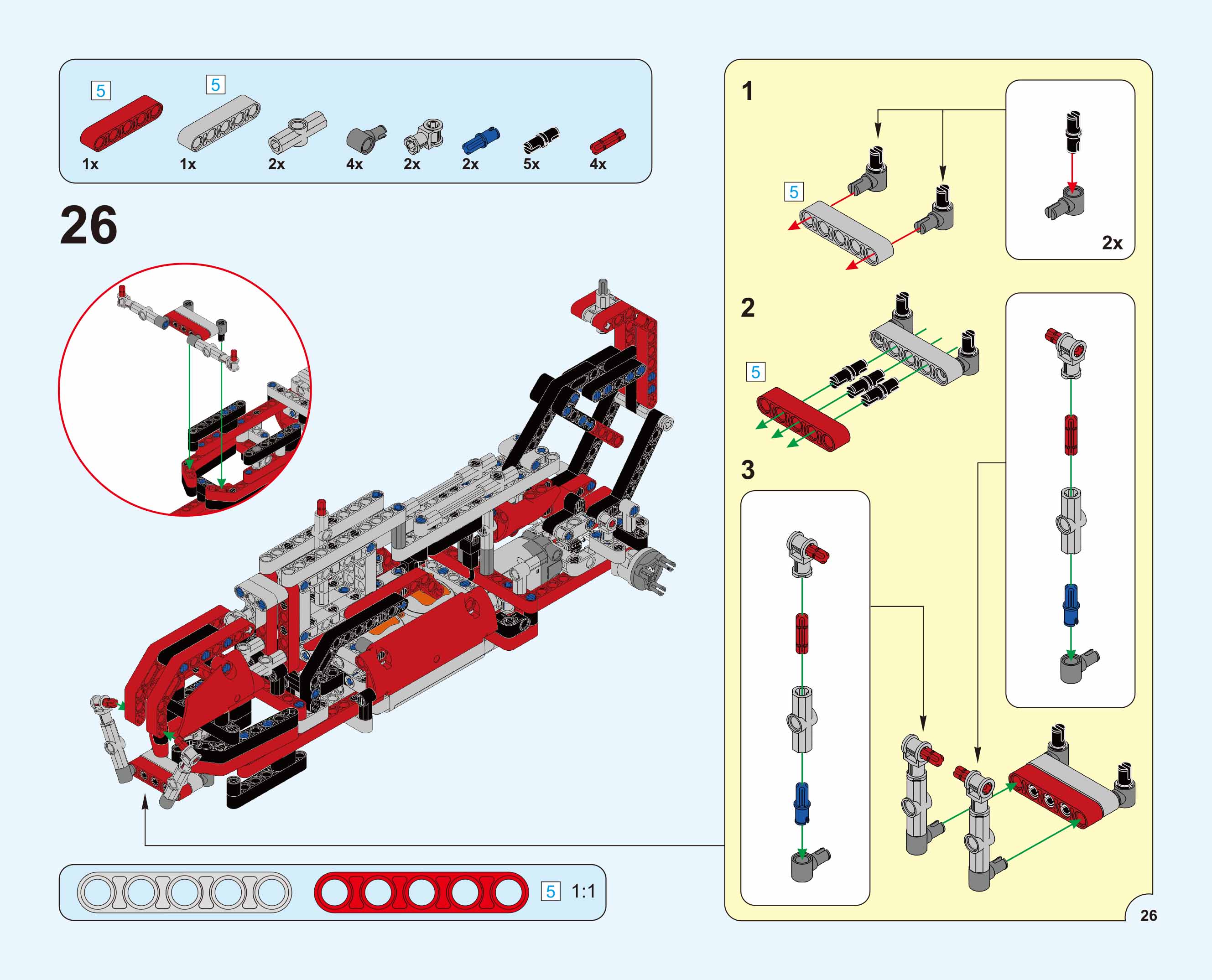 5 5
1x 1x 2x 4x 2x 2x 5x 4x

26

5 1:1

1
5
2x

2
5

3

26