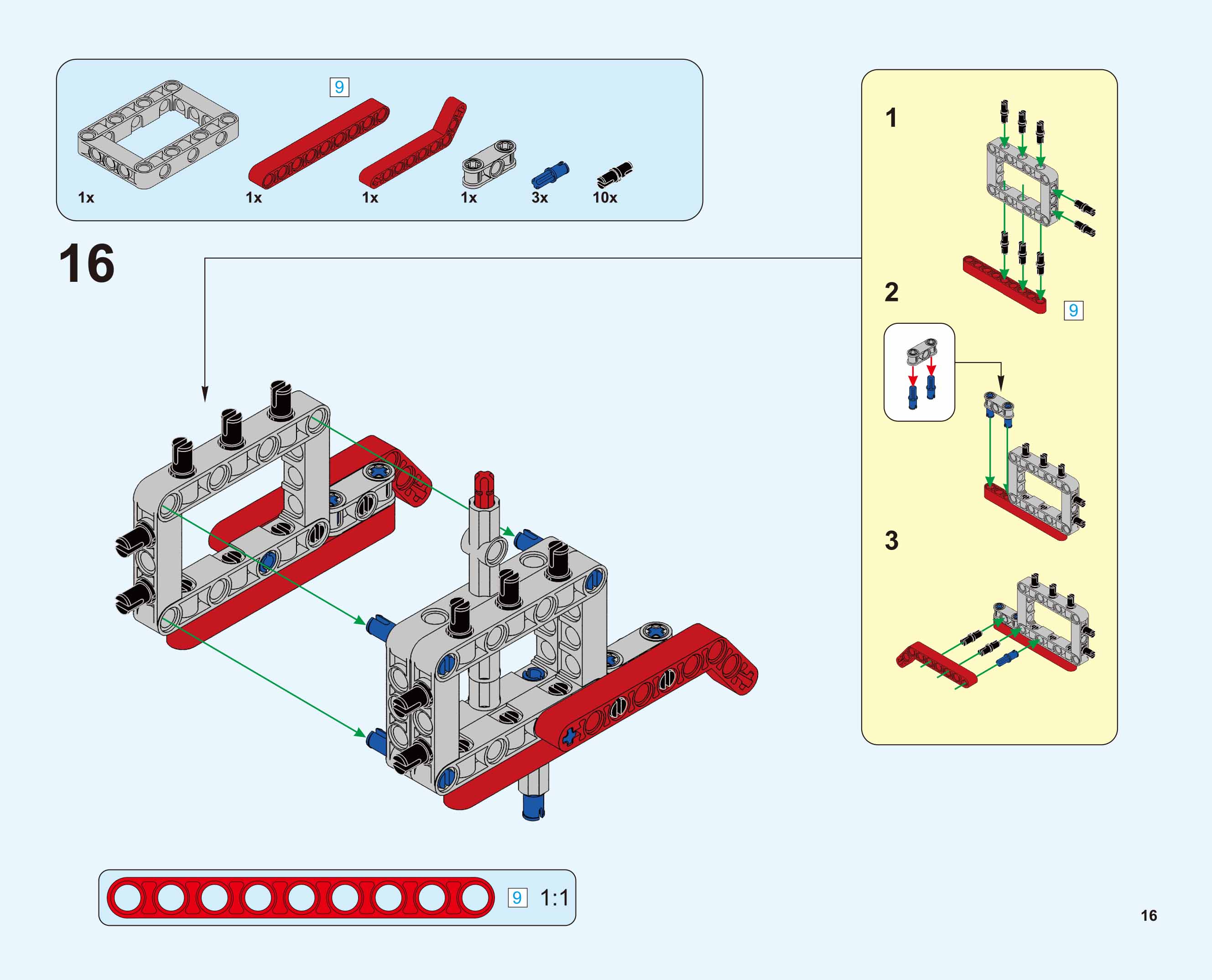 9

1x 1x 1x 1x 3x 10x

16

1

2

9

3

9 1:1

16