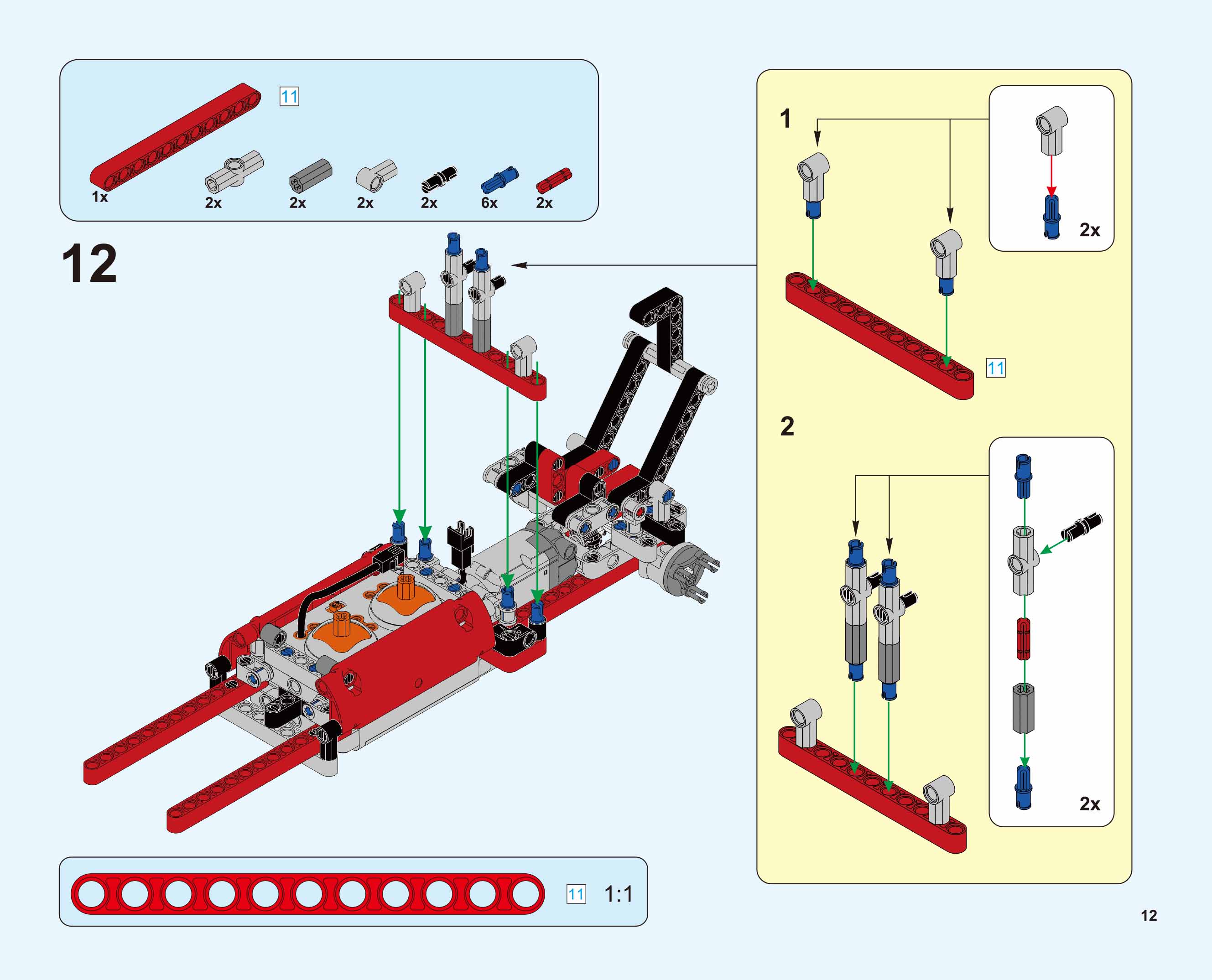 11

1x 2x 2x 2x 2x 6x 2x

12

1

2x

11

2

2x

11 1:1

12