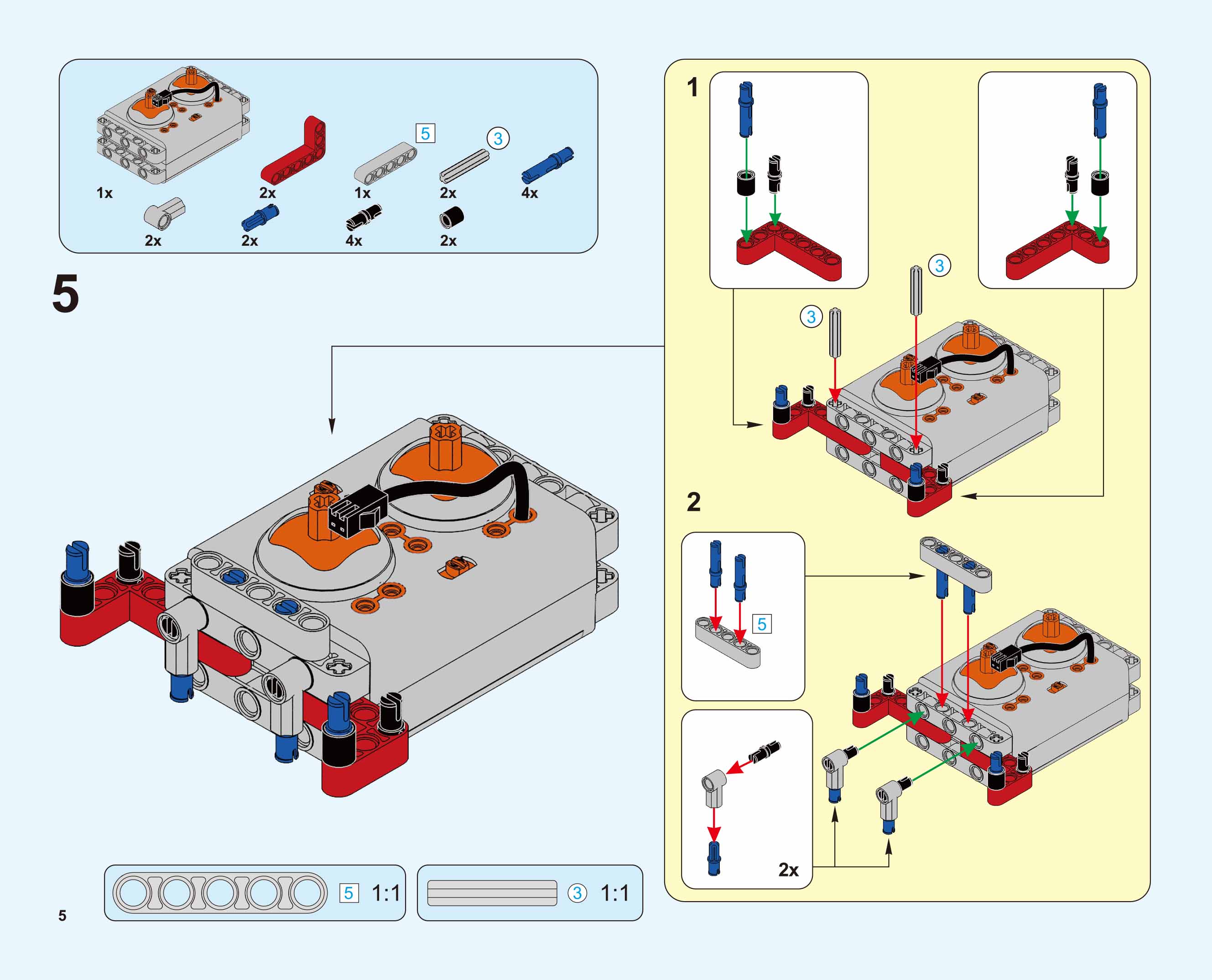 1x
2x
5
1x
3
2x
4x
2x
2x
4x
2x

5

1

3

3

2

5

2x

5 1:1

3 1:1

5