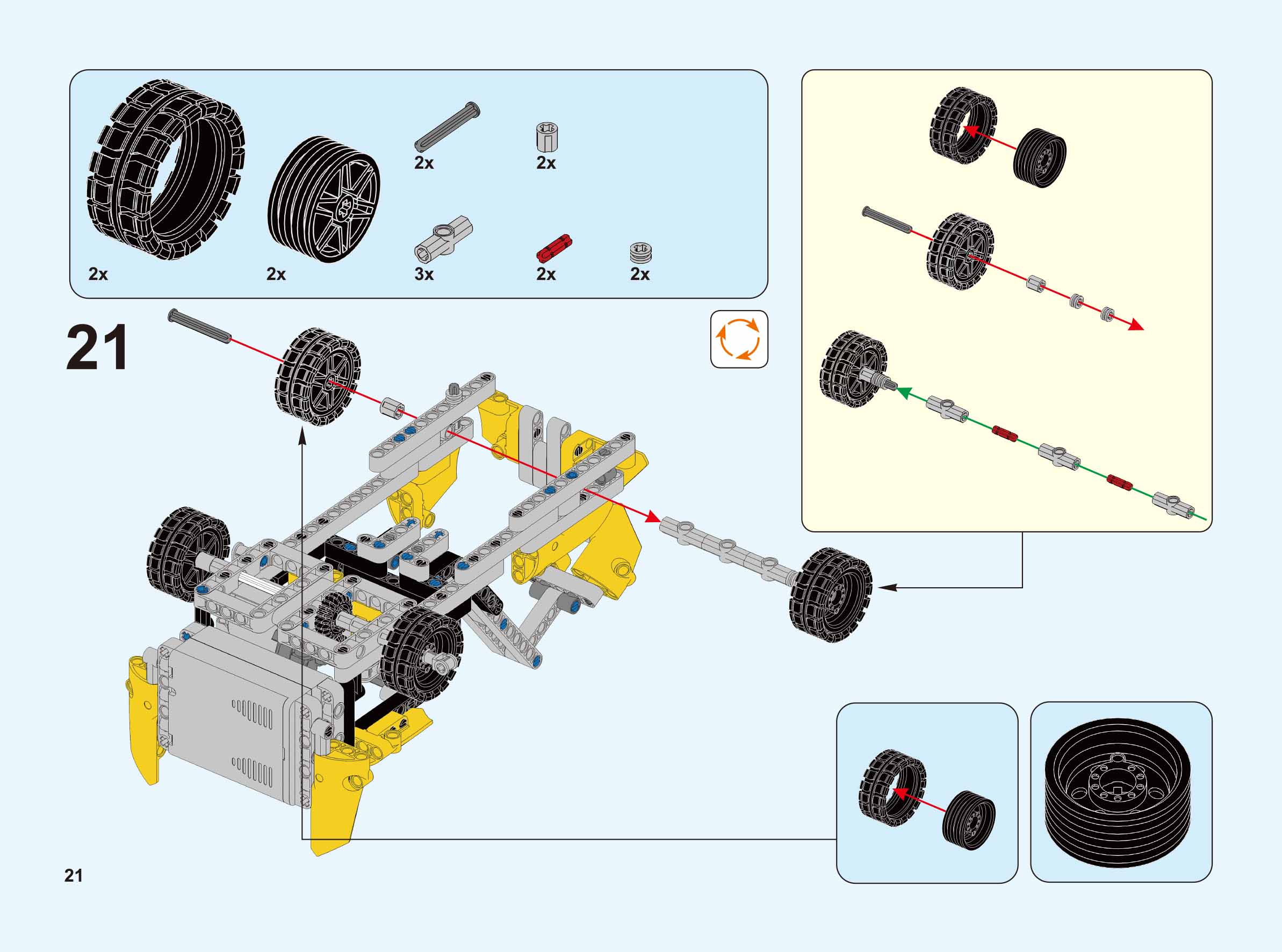 2x
2x
2x
2x
3x
2x
2x

21

21