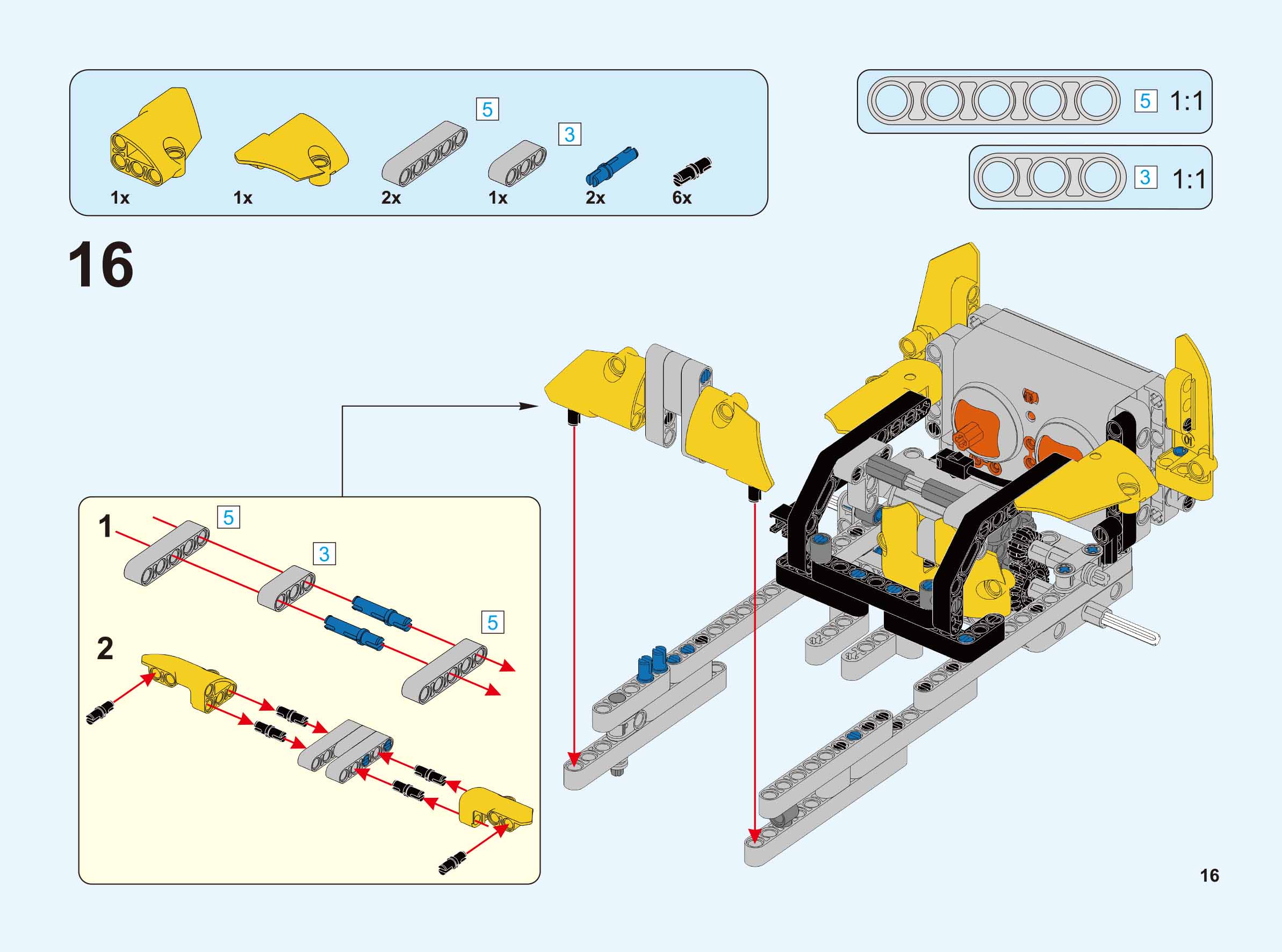 1x 1x 5 2x 3 1x 2x 6x

5 1:1

3 1:1

16

1 5 3 5

2

16