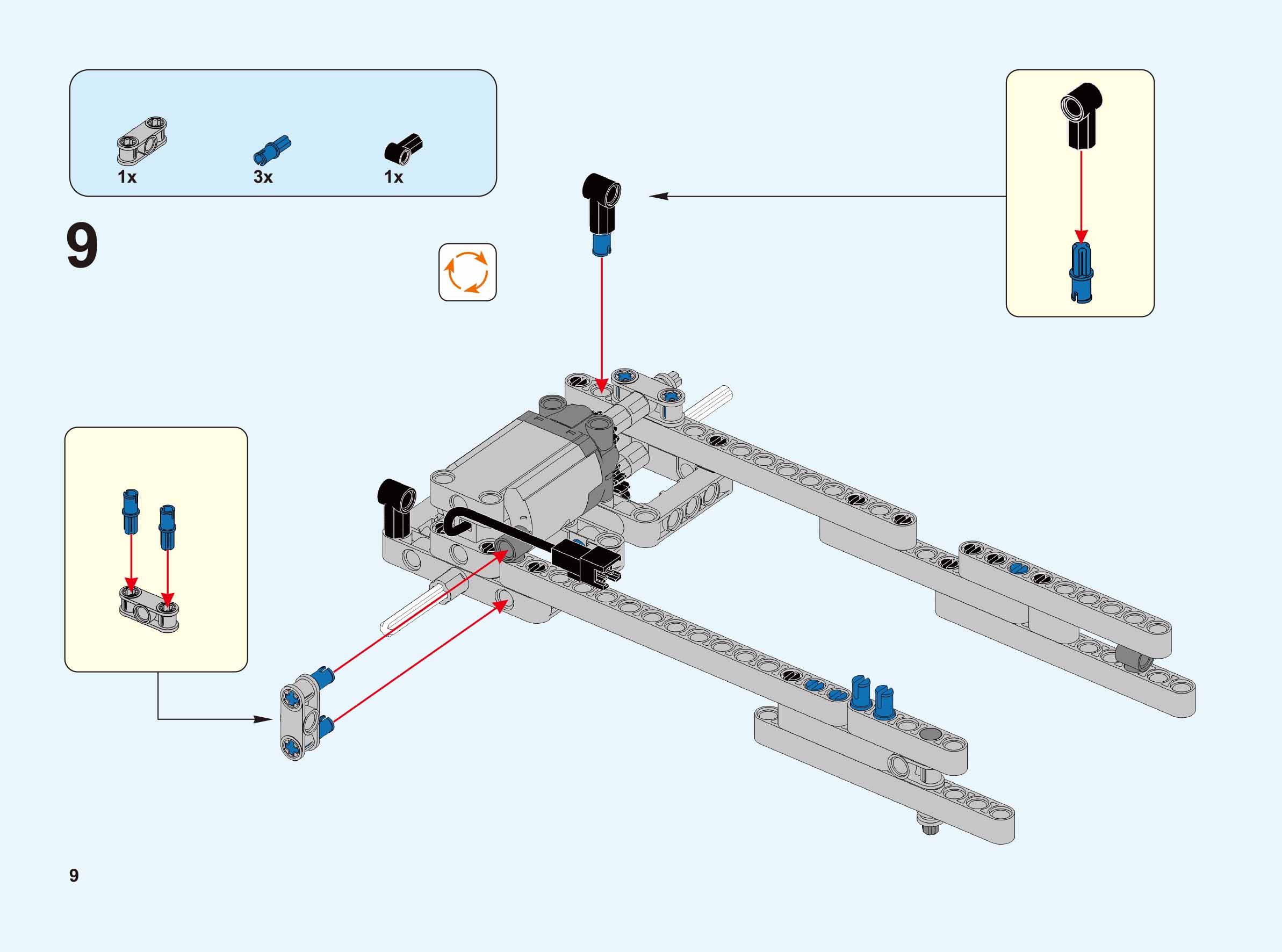 1x
3x
1x

9

9