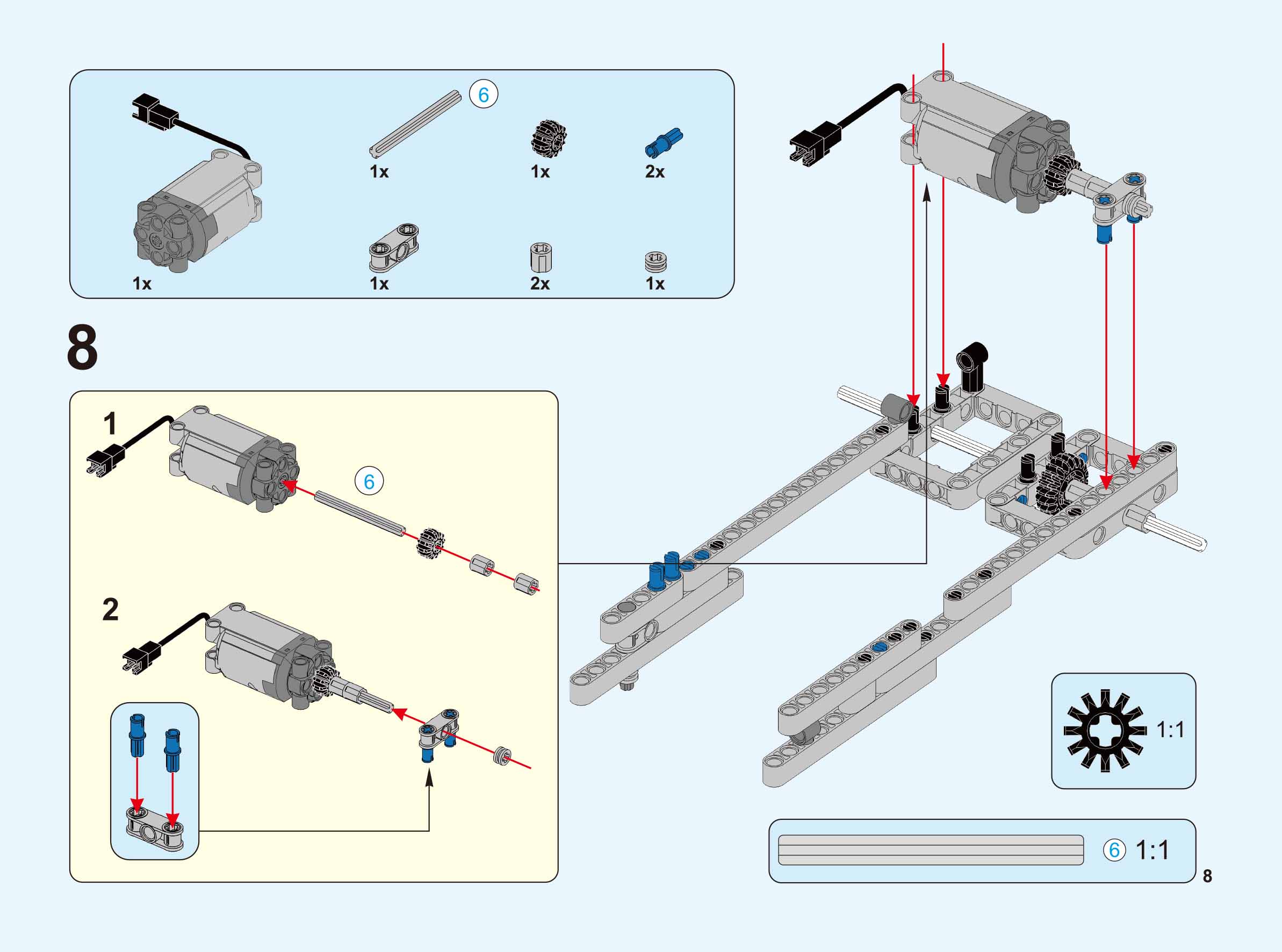 6

1x

1x

2x

1x

1x

2x

1x

8

1

6

2

1:1

6 1:1

8