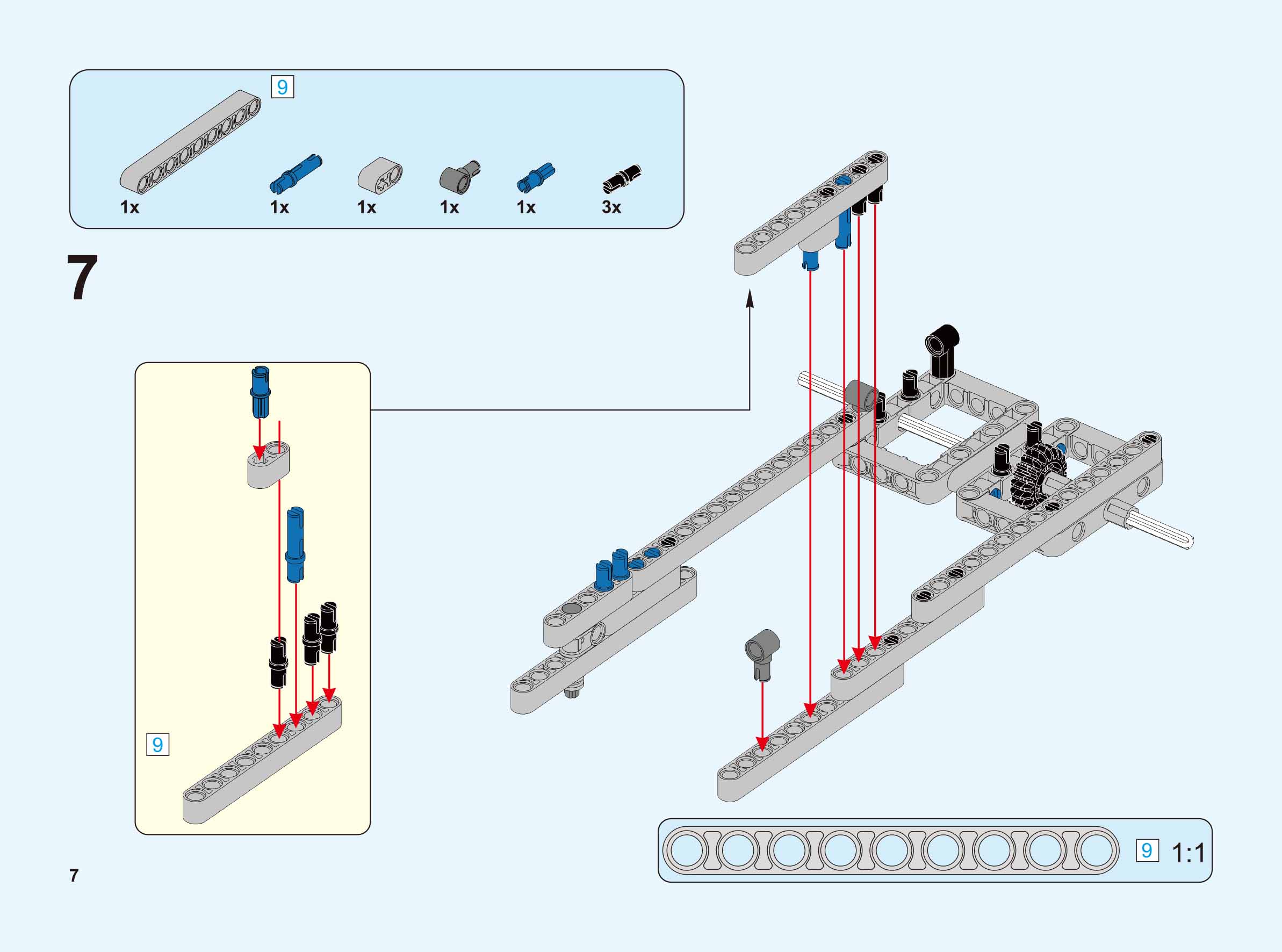 9

1x 1x 1x 1x 1x 3x

7

9

9 1:1

7