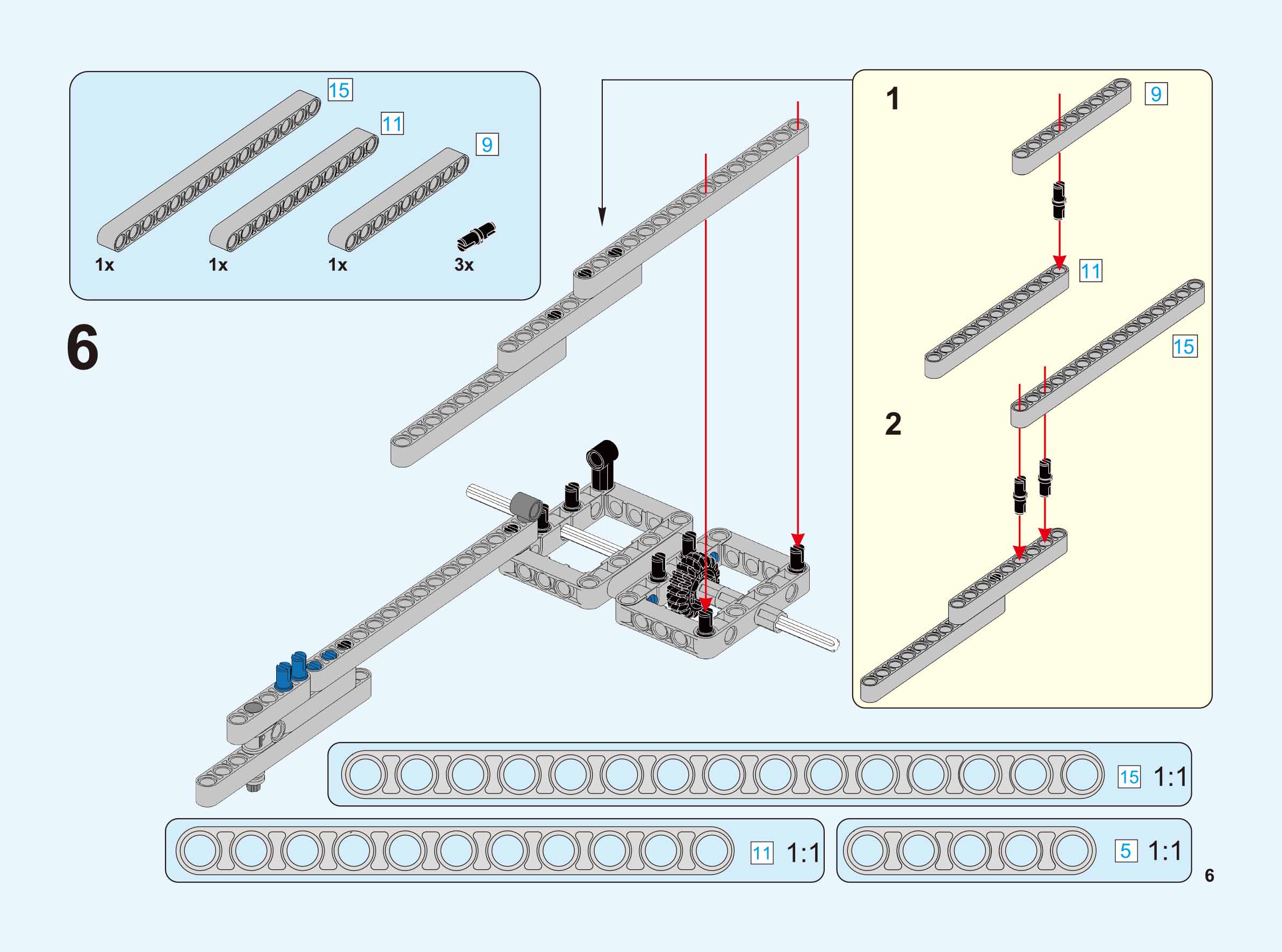 15
11
9
1x
1x
1x
3x

6

1
9
11
15
2

15 1:1
11 1:1
5 1:1

6