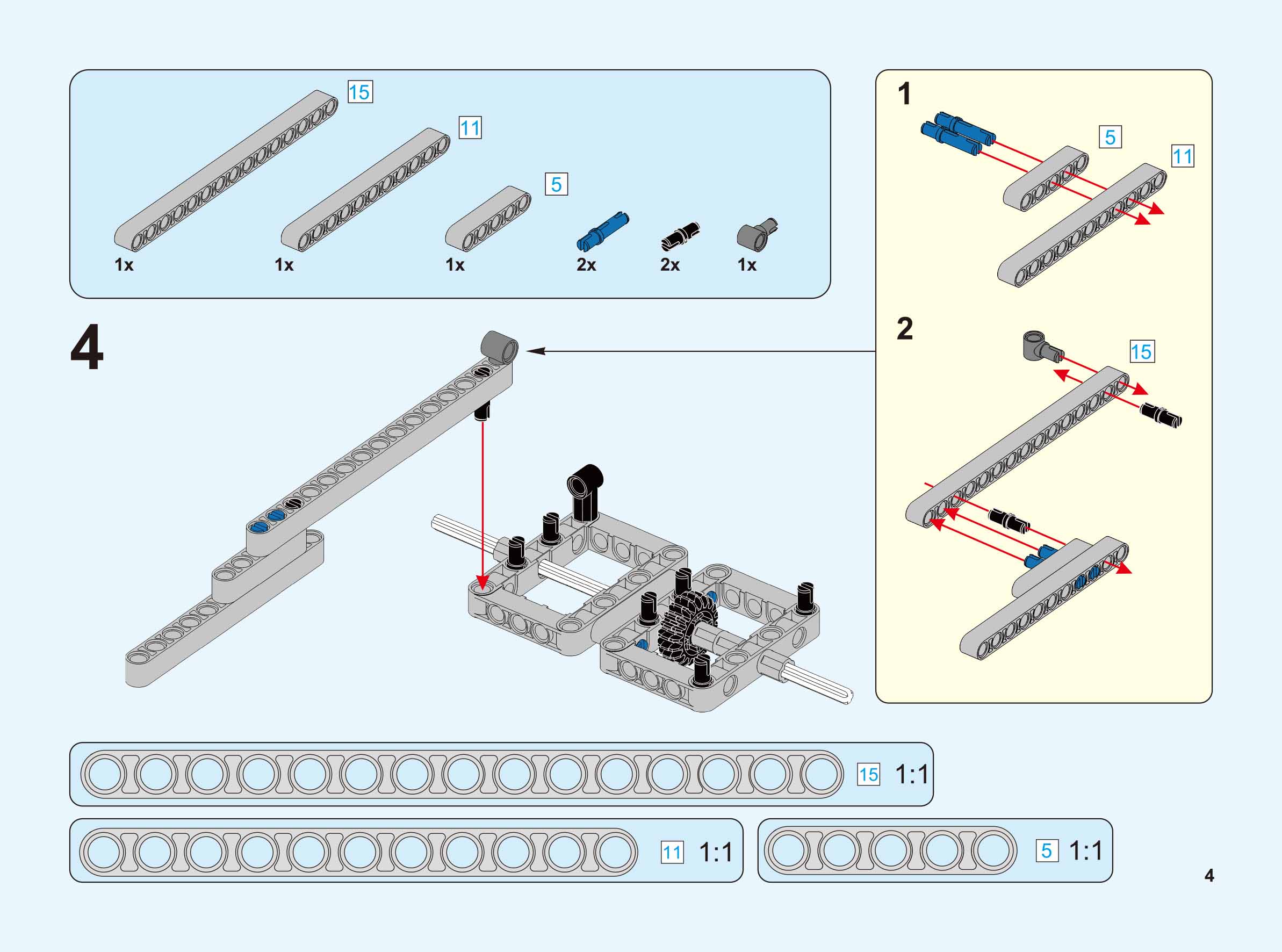 15
11
5
1x
1x
1x
2x
2x
1x

4

1
5
11

2
15

15 1:1

11 1:1

5 1:1

4