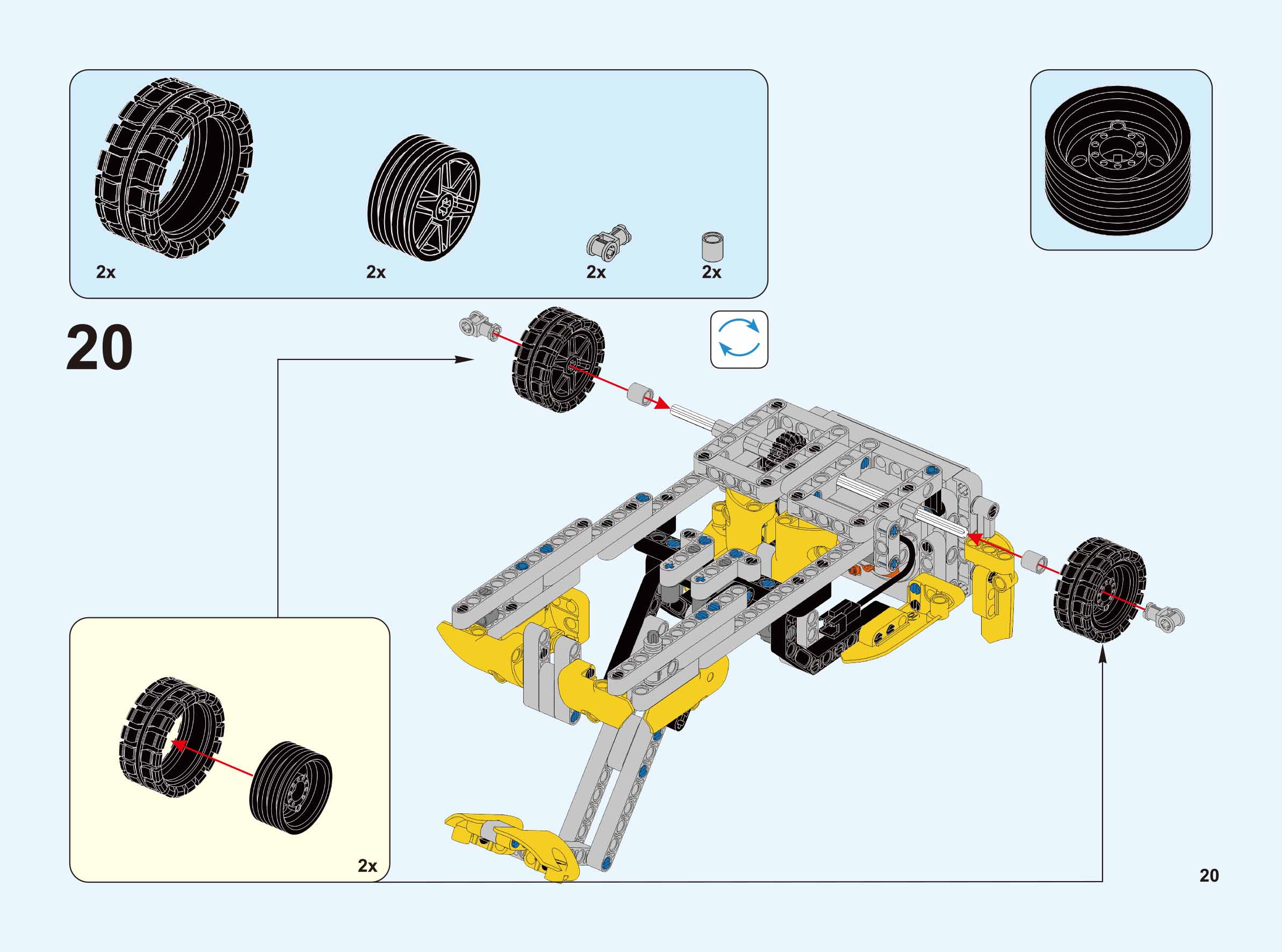 2x
2x
2x
2x

20

2x

20