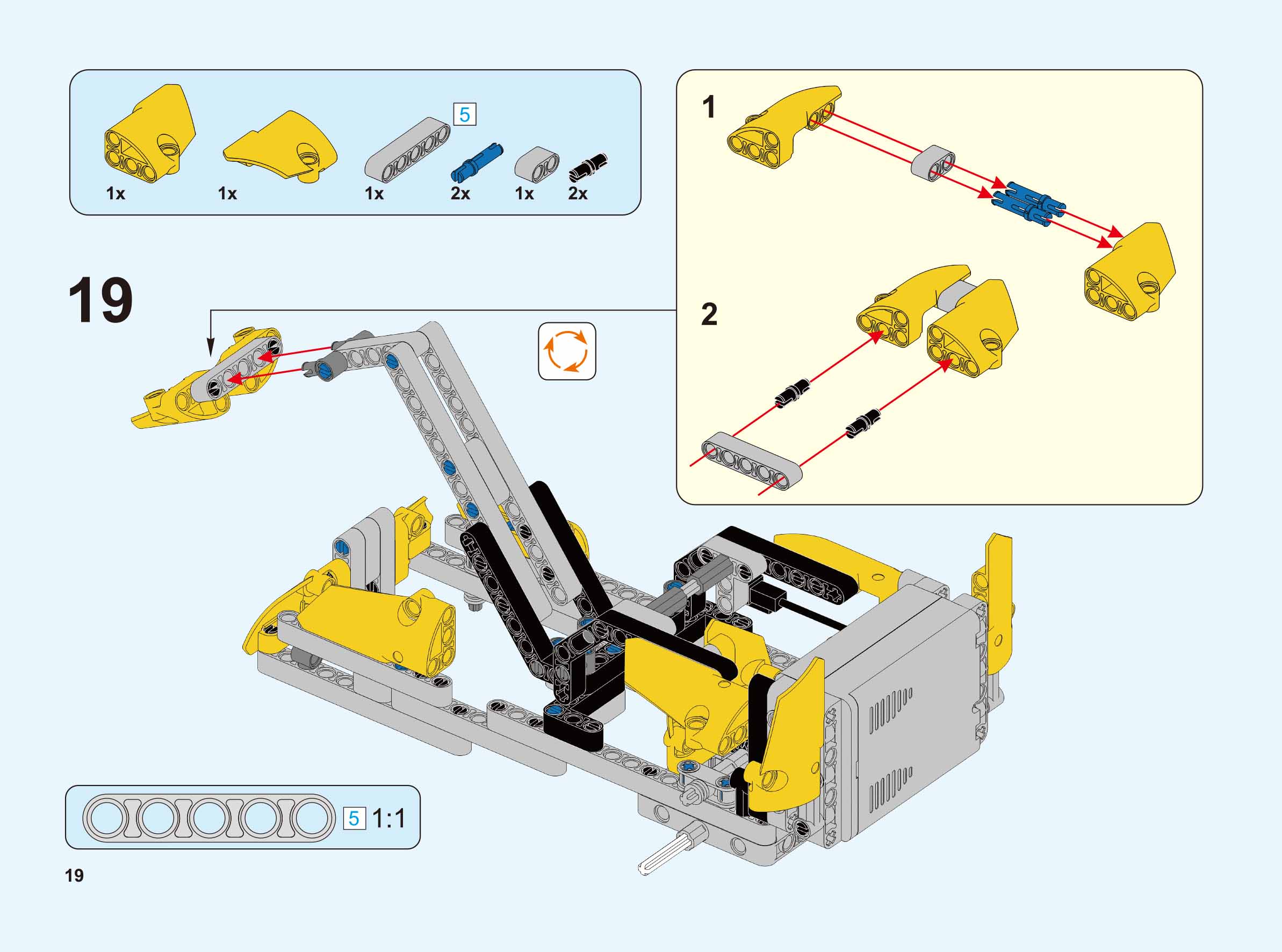 1x 1x 5 1x 2x 1x 2x

1

2

19

5 1:1

19