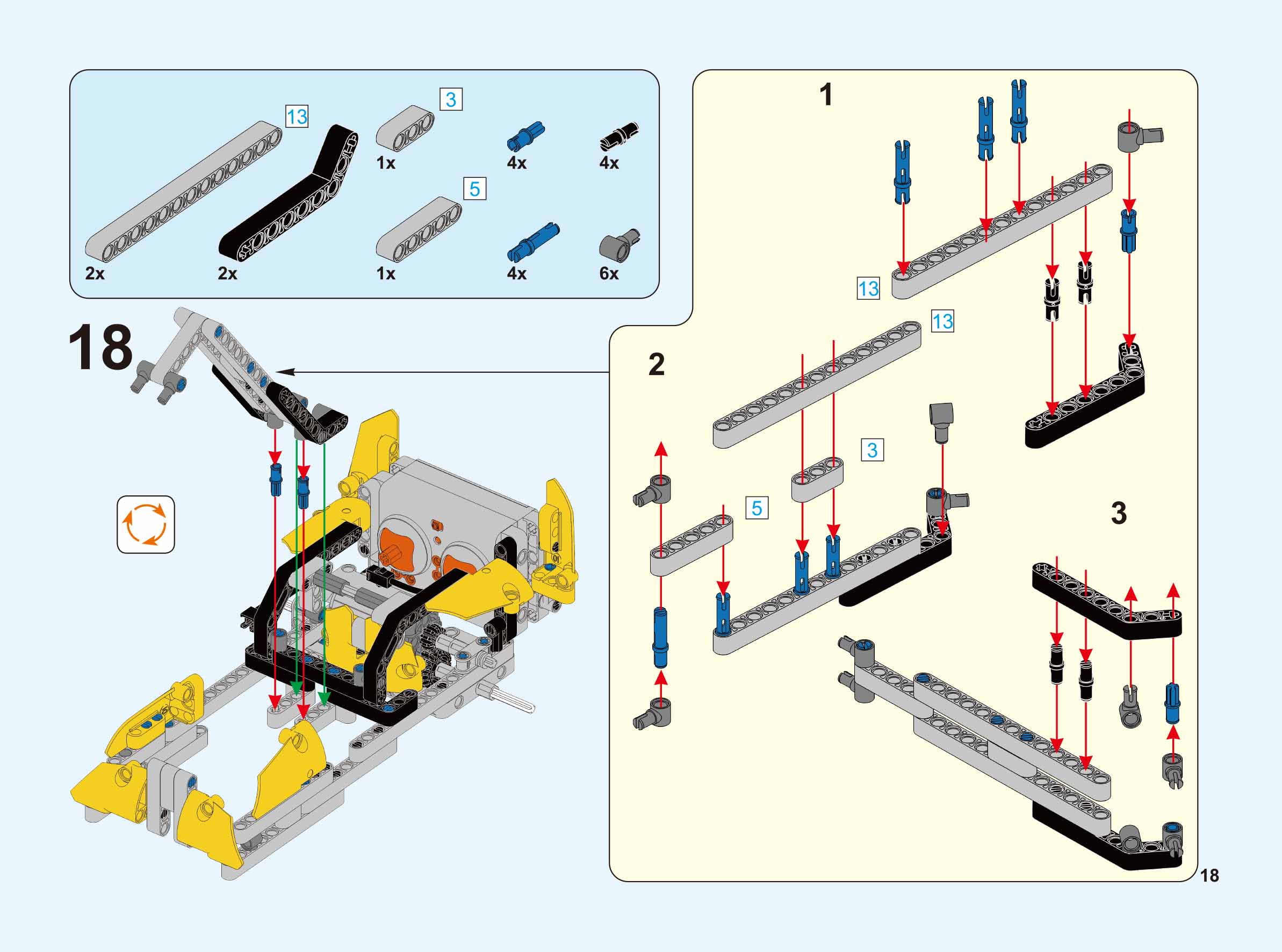 13
3
1x
4x
4x
5
2x
2x
1x
4x
6x

18

1
13
13
2
3
5
3

18