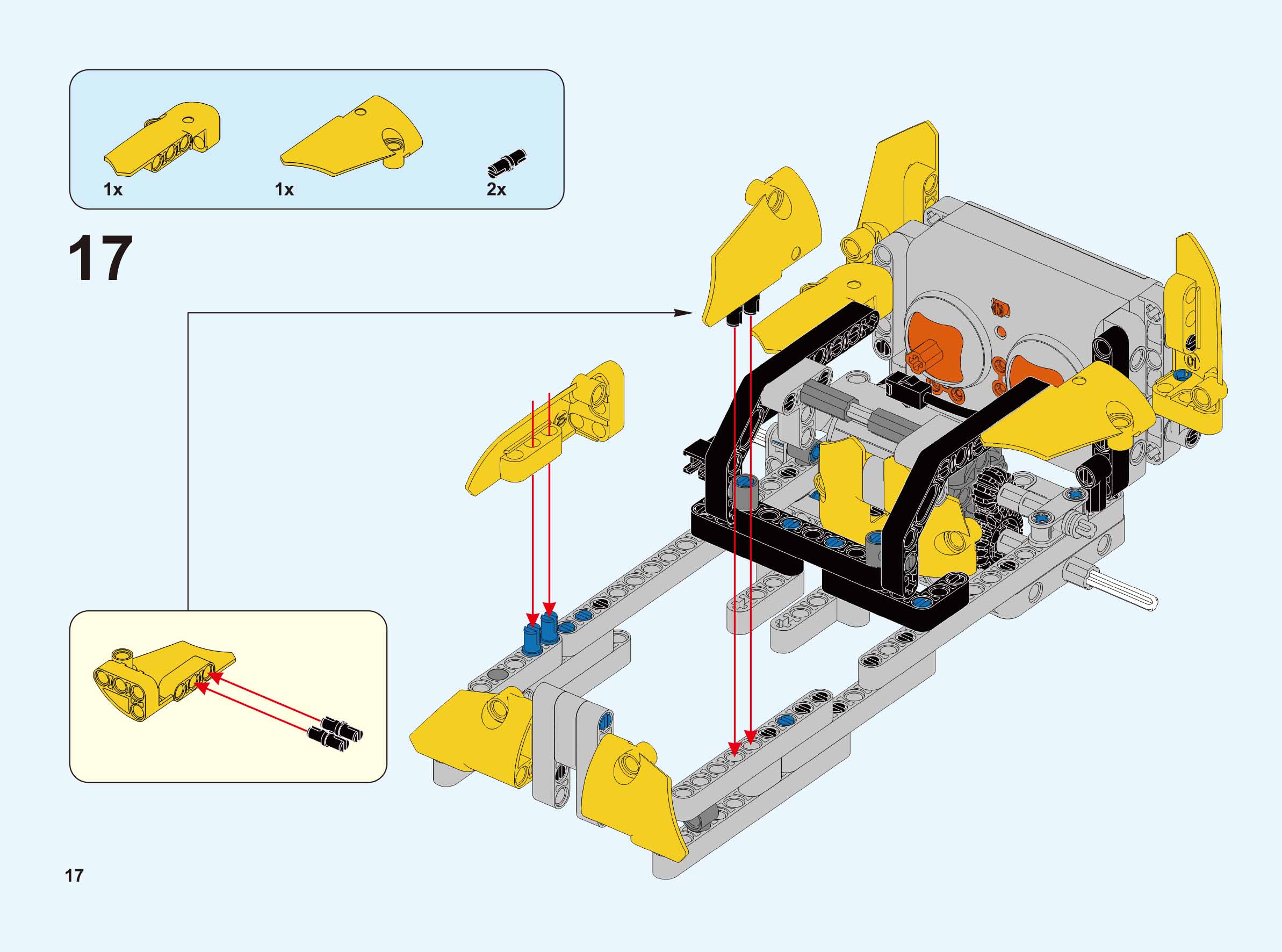 1x
1x
2x

17

17