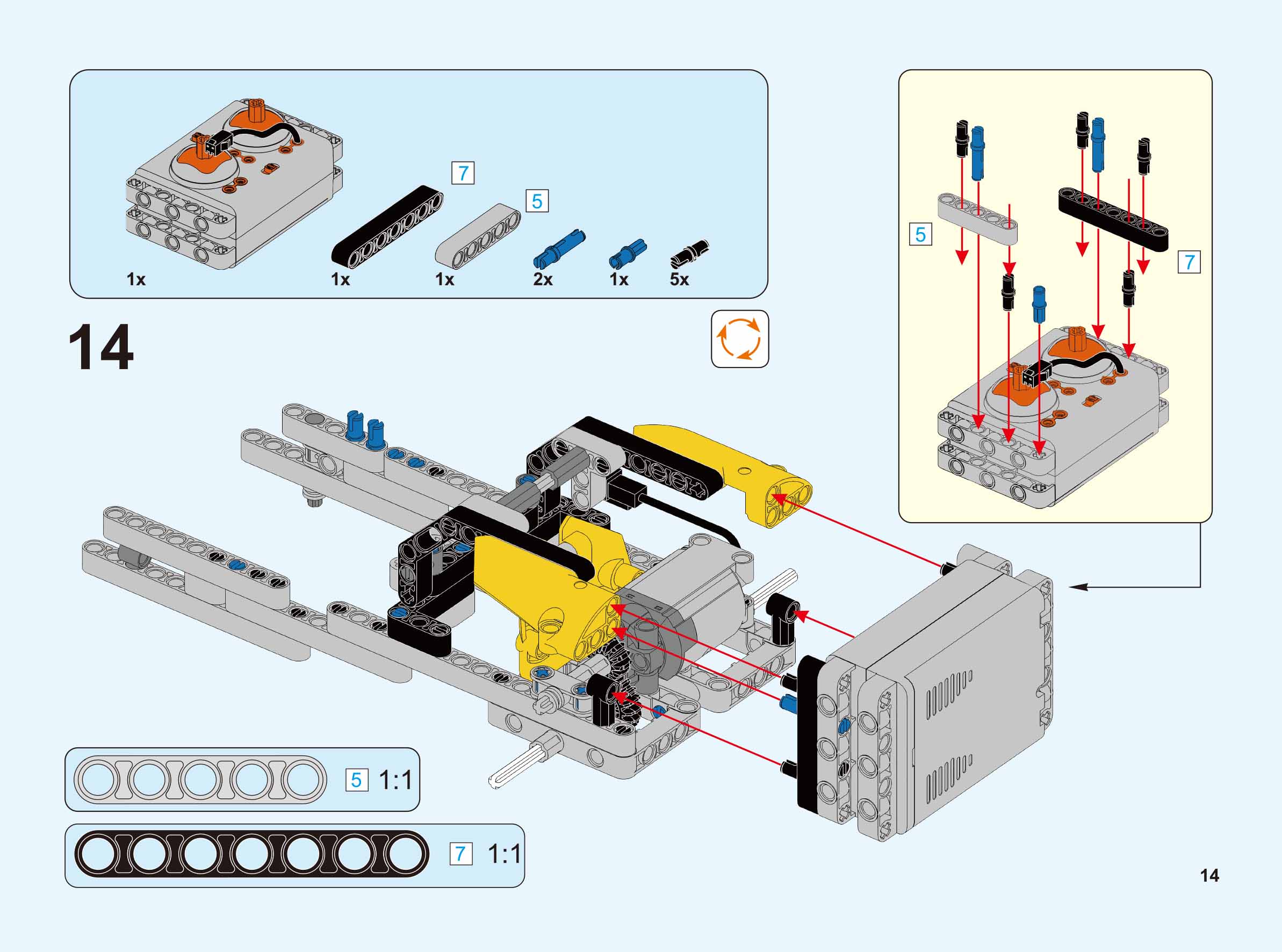 7
5
1x
1x
1x
2x
1x
5x

14

5
7

5 1:1
7 1:1

14