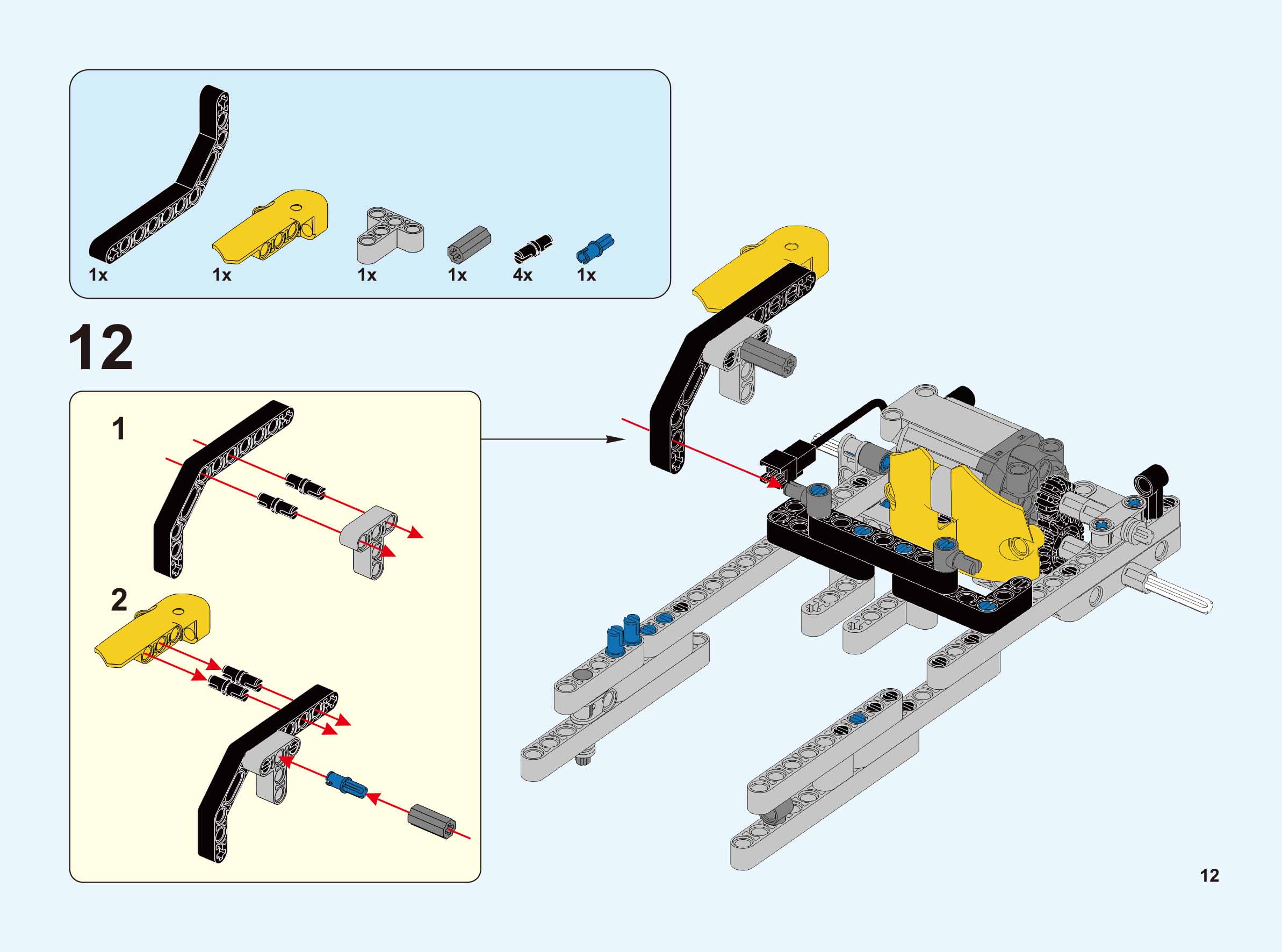 1x 1x 1x 1x 4x 1x

12

1

2

12