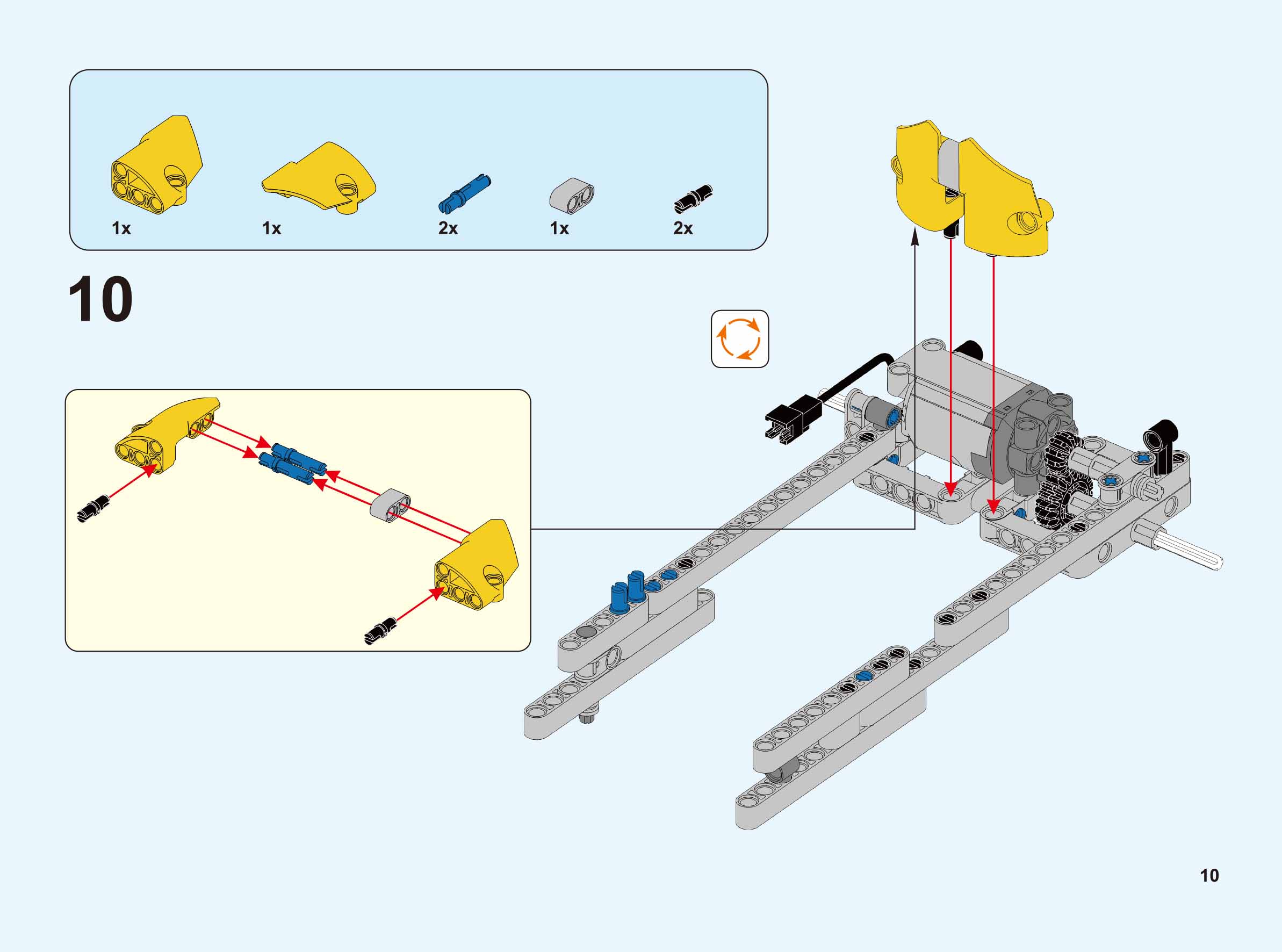 1x 1x 2x 1x 2x

10

10